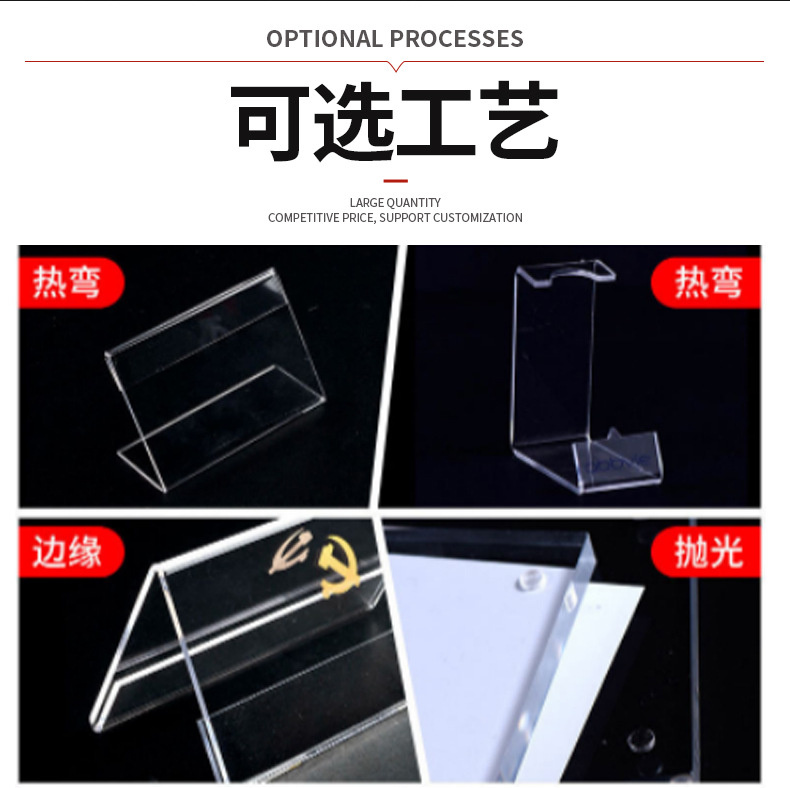 OPTIONAL PROCESSES

可选工艺

LARGE QUANTITY
COMPETITIVE PRICE, SUPPORT CUSTOMIZATION

热弯

热弯

边缘

抛光