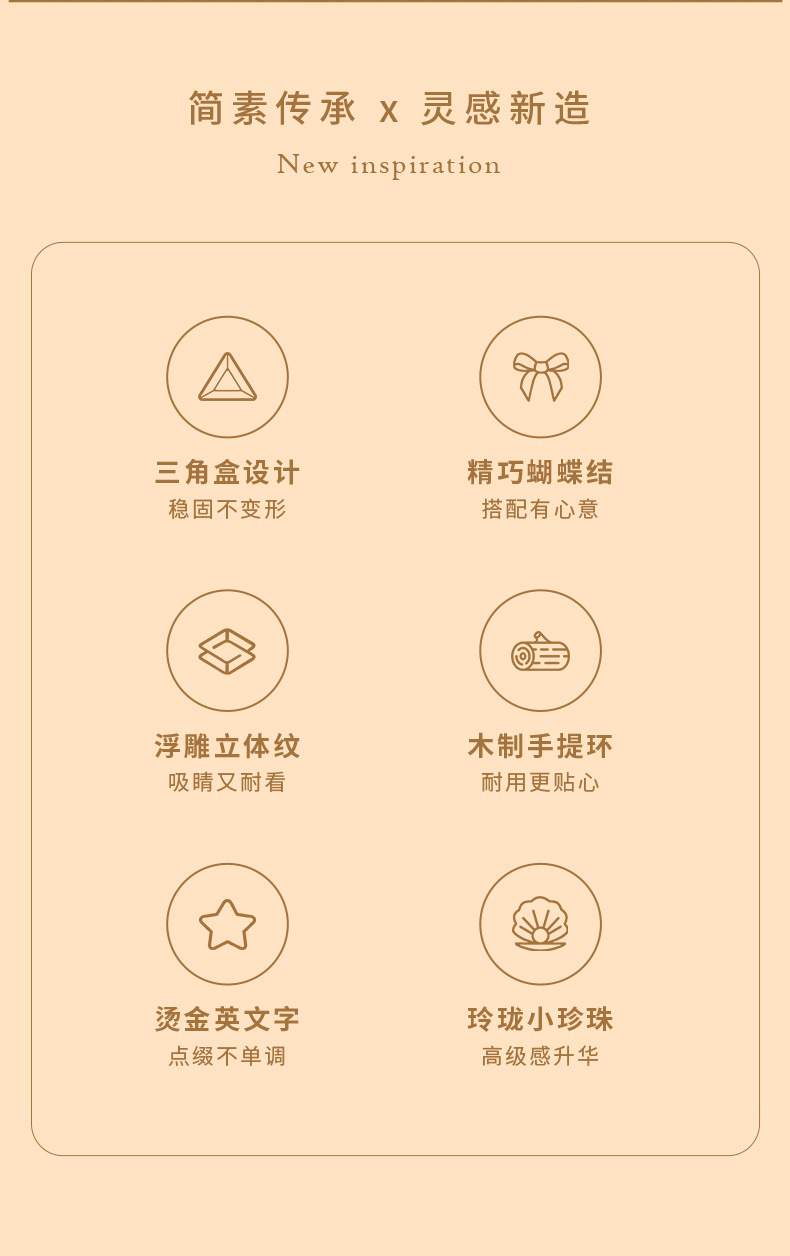 简素传承 x 灵感新造

New inspiration

三角盒设计
稳固不变形

精巧蝴蝶结
搭配有心意

浮雕立体纹
吸睛又耐看

木制手提环
耐用更贴心

烫金英文字
点缀不单调

玲珑小珍珠
高级感升华