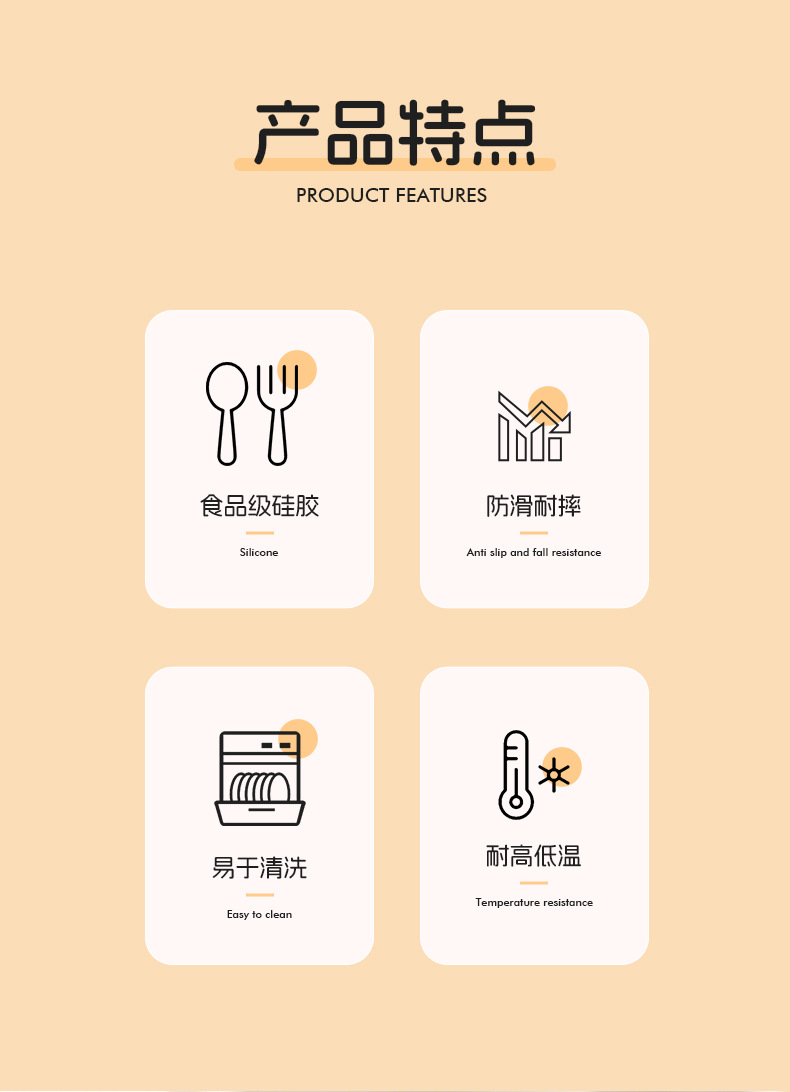 产品特点

PRODUCT FEATURES

食品级硅胶

Silicone

防滑耐摔

Anti slip and fall resistance

易于清洗

Easy to clean

耐高低温

Temperature resistance