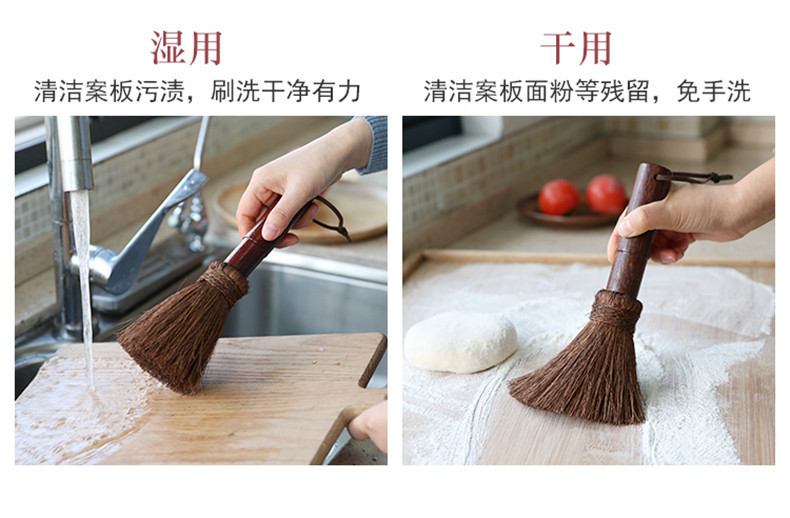 湿用

清洁案板污渍，刷洗干净有力

干用

清洁案板面粉等残留，免手洗