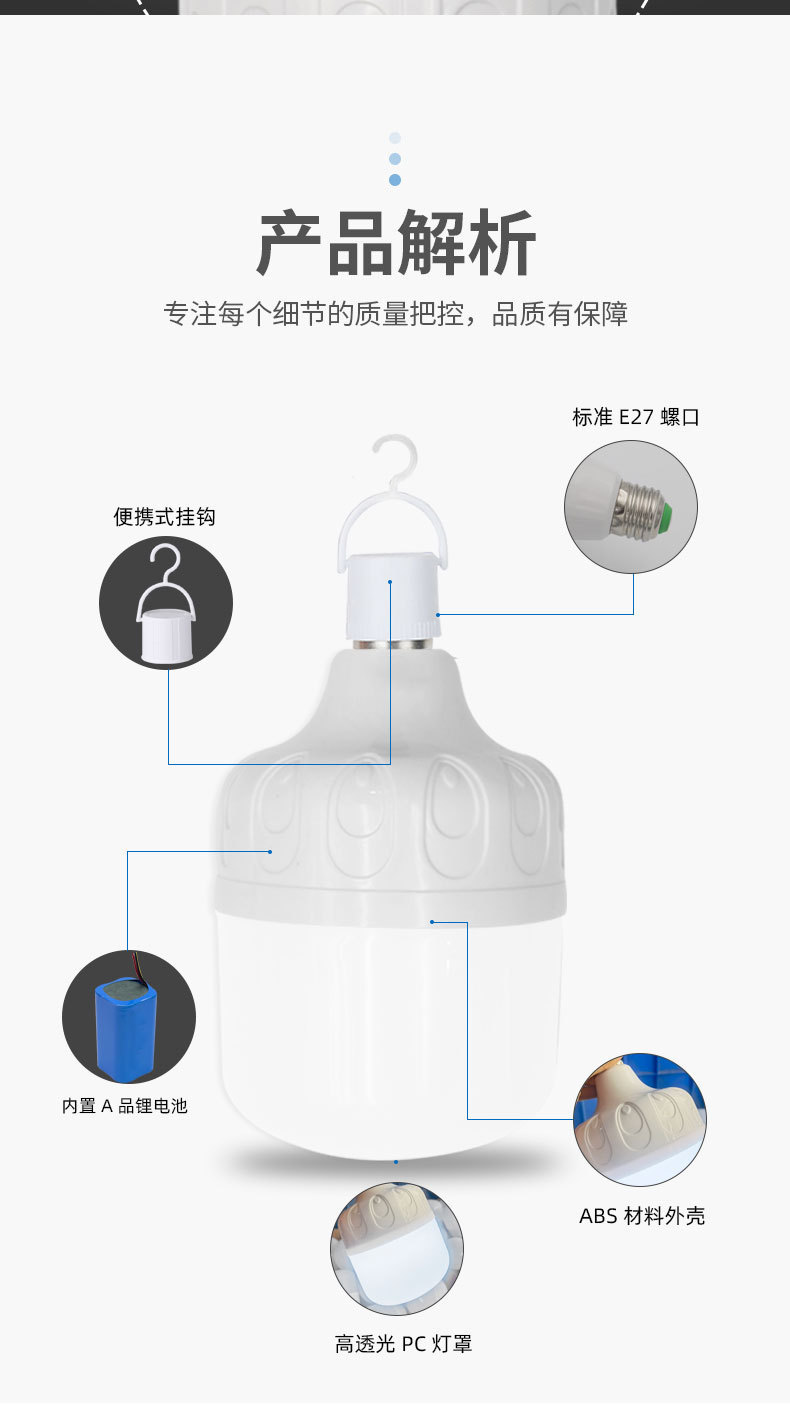 产品解析

专注每个细节的质量把控，品质有保障

标准 E27 螺口

便携式挂钩

内置 A 品锂电池

ABS 材料外壳

高透光 PC 灯罩