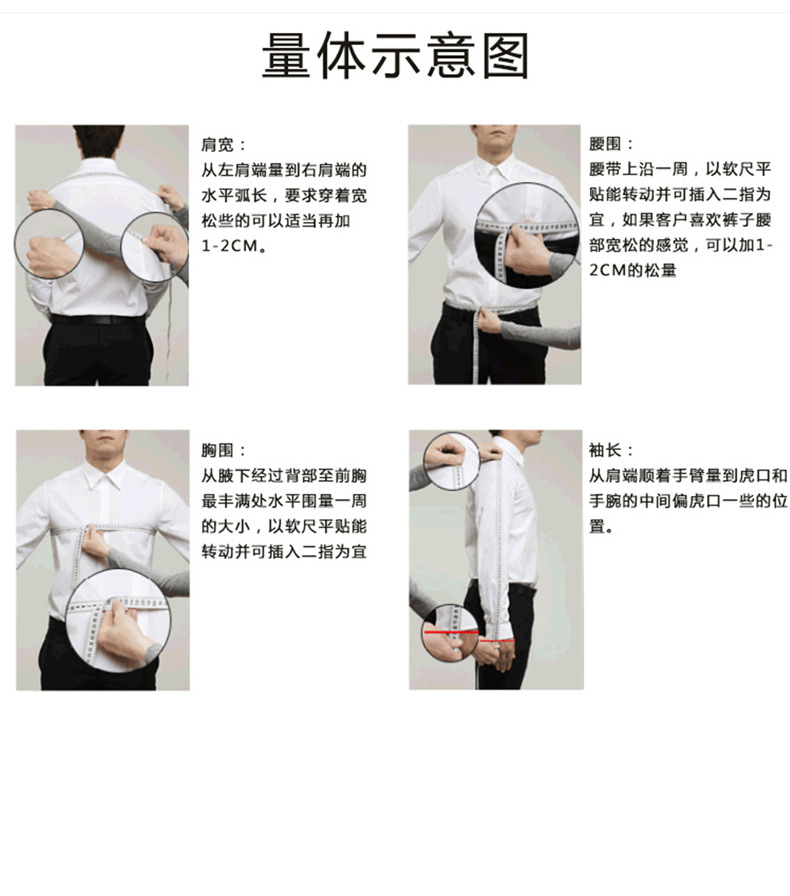 量体示意图

肩宽：
从左肩端量到右肩端的水平弧长，要求穿着宽松些的可以适当再加1-2CM。

腰围：
腰带上沿一周，以软尺平贴能转动并可插入二指为宜，如果客户喜欢裤子腰部宽松的感觉，可以加1-2CM的松量

胸围：
从腋下经过背部至前胸最丰满处水平围量一周的大小，以软尺平贴能转动并可插入二指为宜

袖长：
从肩端顺着手臂量到虎口和手腕的中间偏虎口一些的位置。