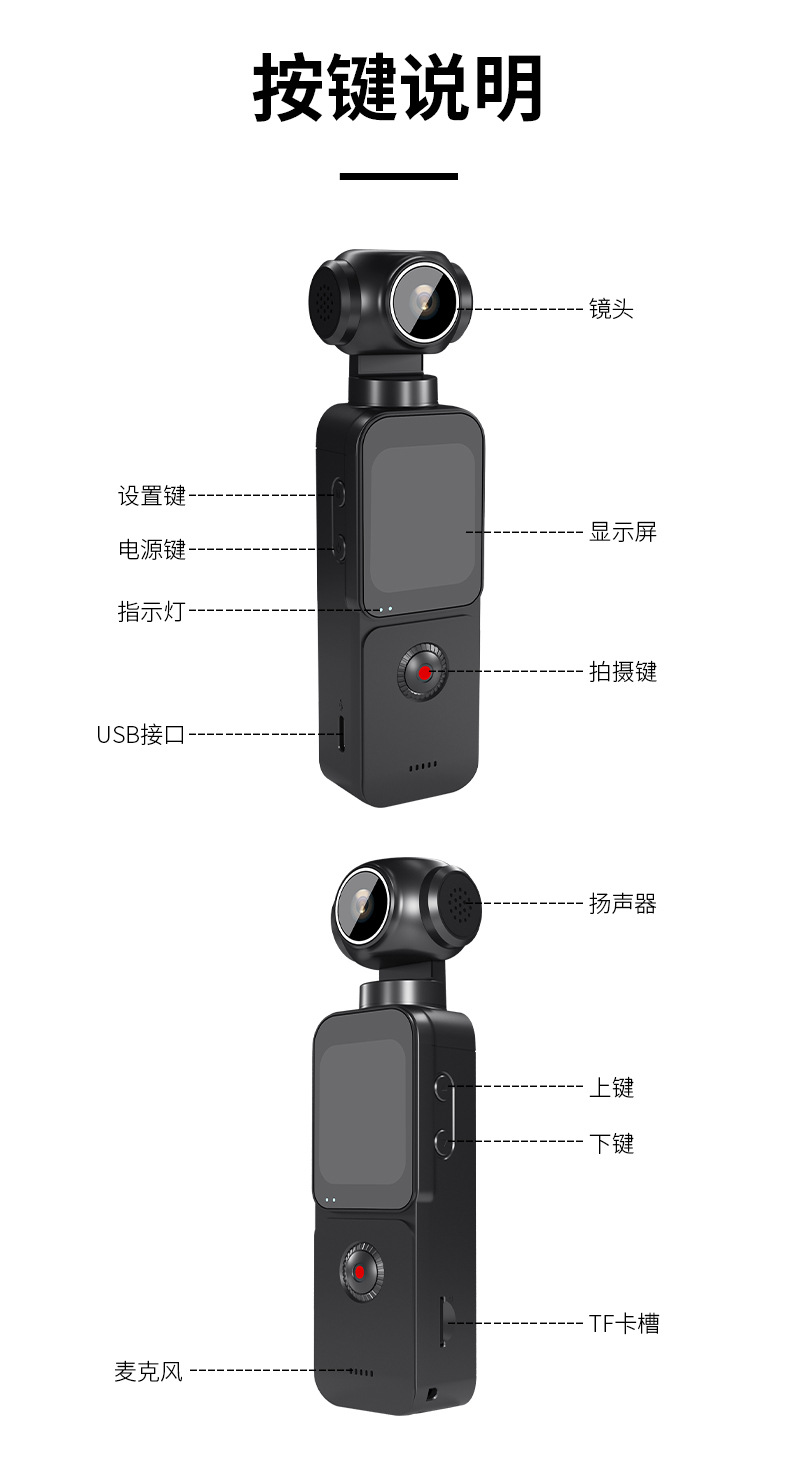 按键说明

镜头

设置键

电源键

显示屏

指示灯

拍摄键

USB接口

扬声器

上键

下键

TF卡槽

麦克风