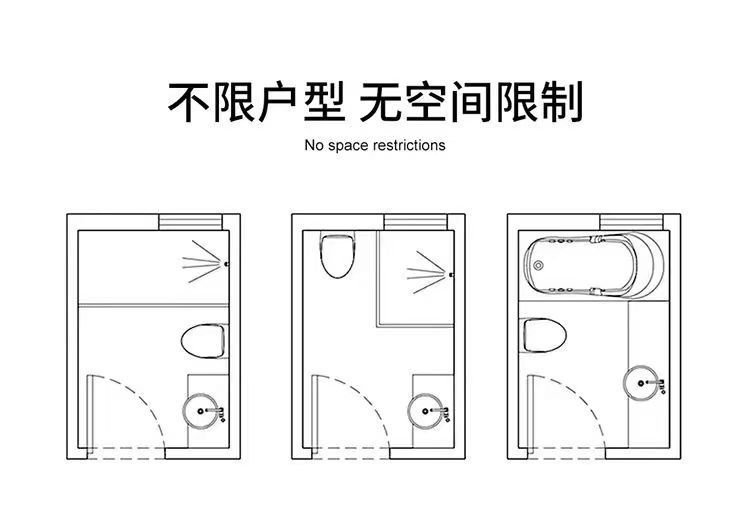 不限户型 无空间限制

No space restrictions