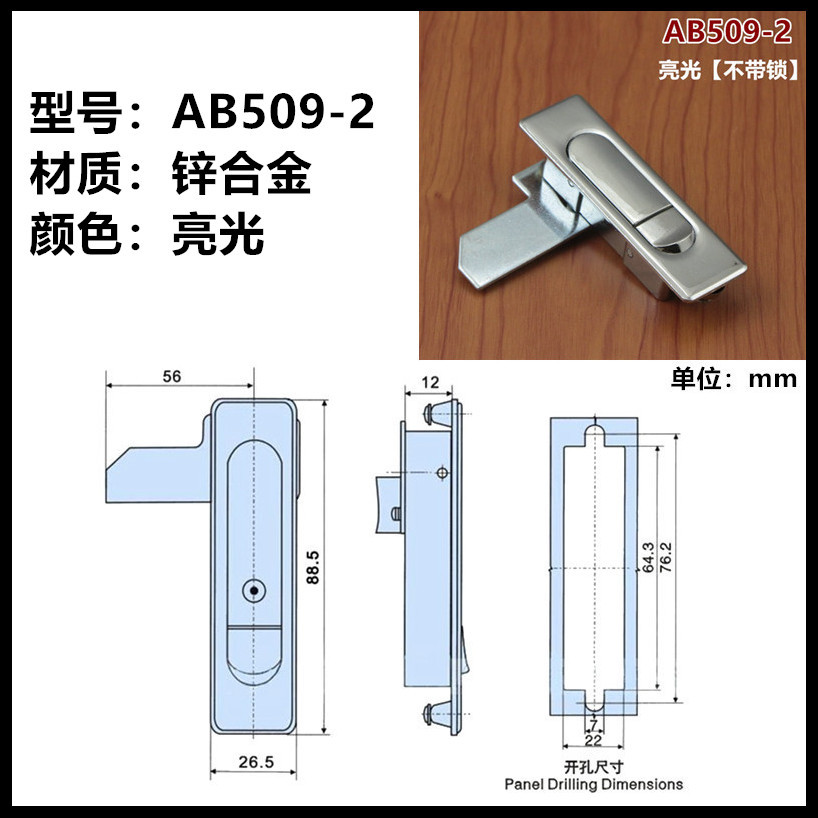 型号：AB509-2
材质：锌合金
颜色：亮光

AB509-2
亮光【不带锁】

单位：mm

56
88.5
26.5
12
64.3
76.2
7
22
开孔尺寸
Panel Drilling Dimensions