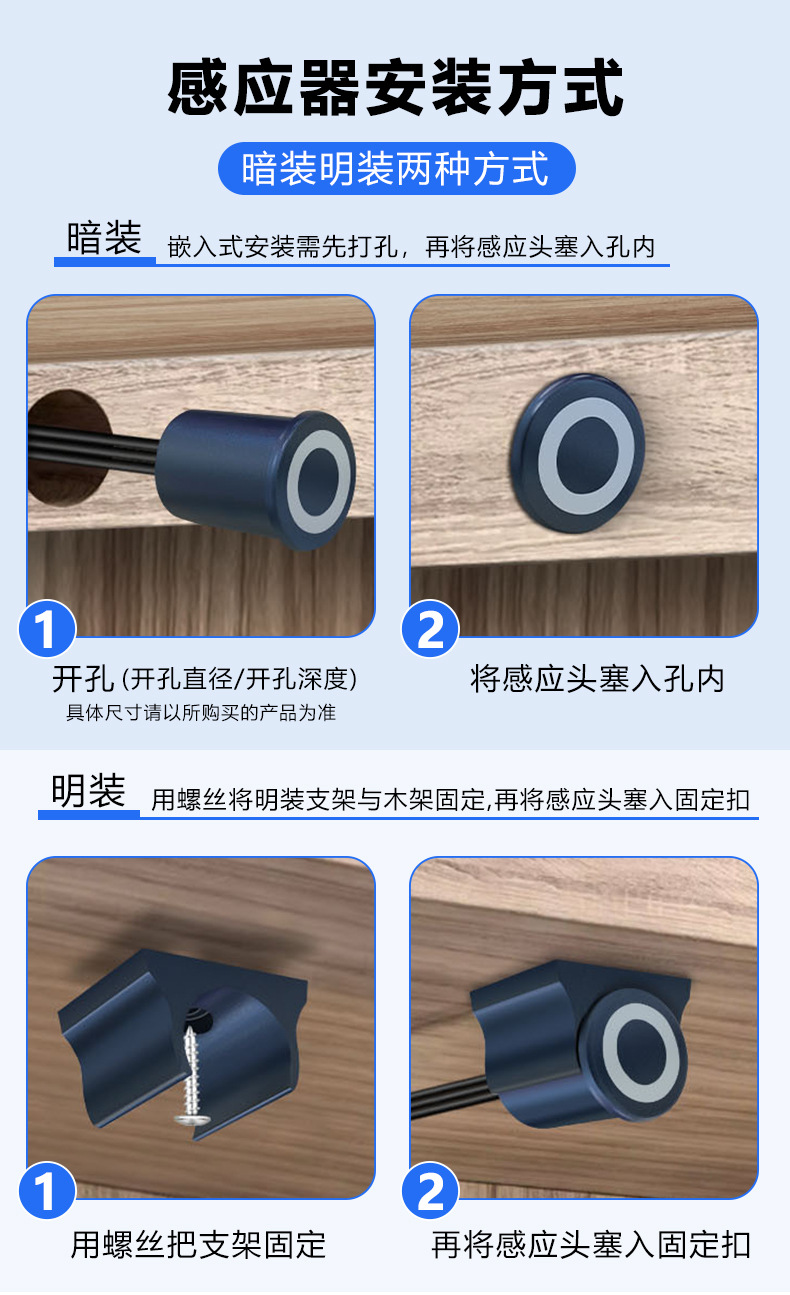 感应器安装方式

暗装明装两种方式

暗装 嵌入式安装需先打孔，再将感应头塞入孔内

1
开孔(开孔直径/开孔深度)
具体尺寸请以所购买的产品为准

2
将感应头塞入孔内

明装 用螺丝将明装支架与木架固定,再将感应头塞入固定扣

1
用螺丝把支架固定

2
再将感应头塞入固定扣