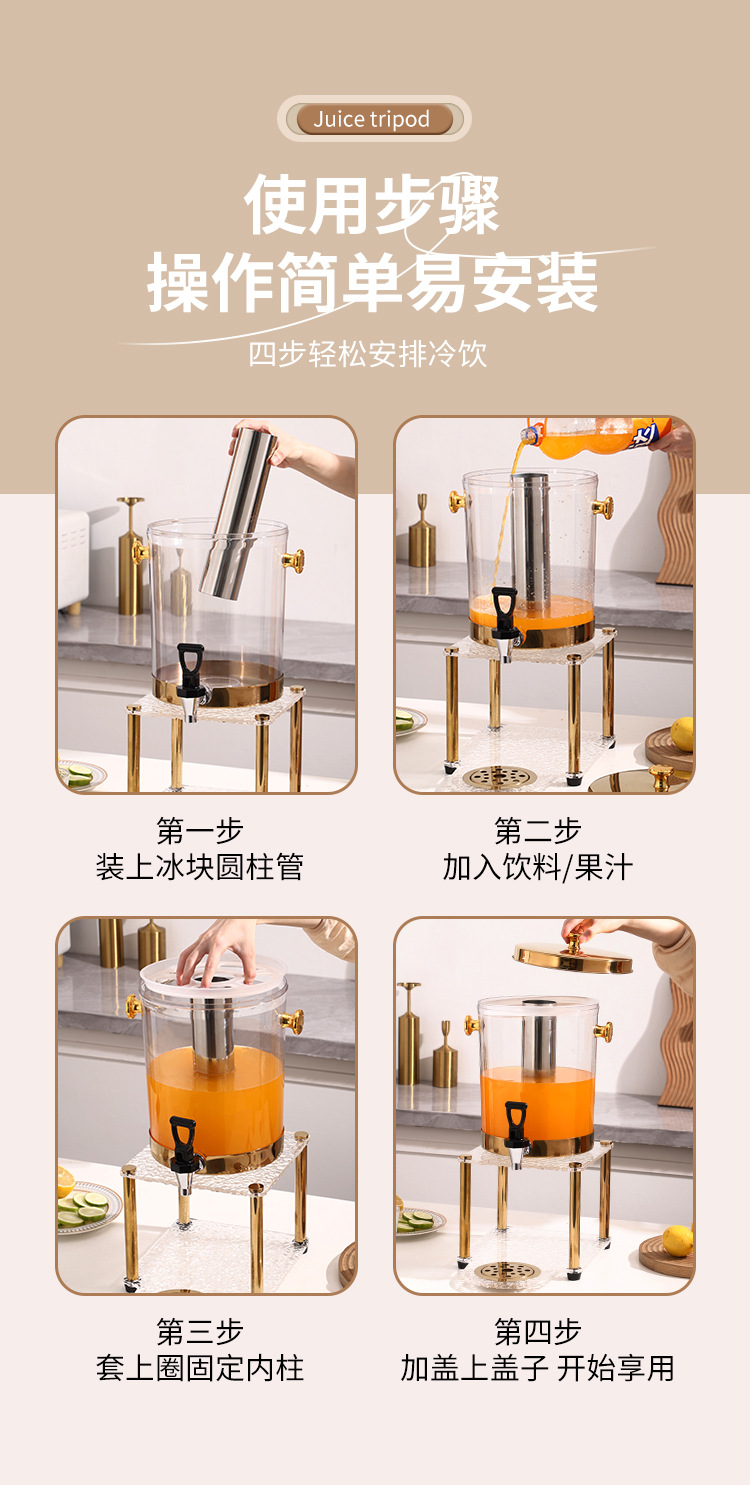 Juice tripod

使用步骤
操作简单易安装

四步轻松安排冷饮

第一步
装上冰块圆柱管

第二步
加入饮料/果汁

第三步
套上圈固定内柱

第四步
加盖上盖子 开始享用