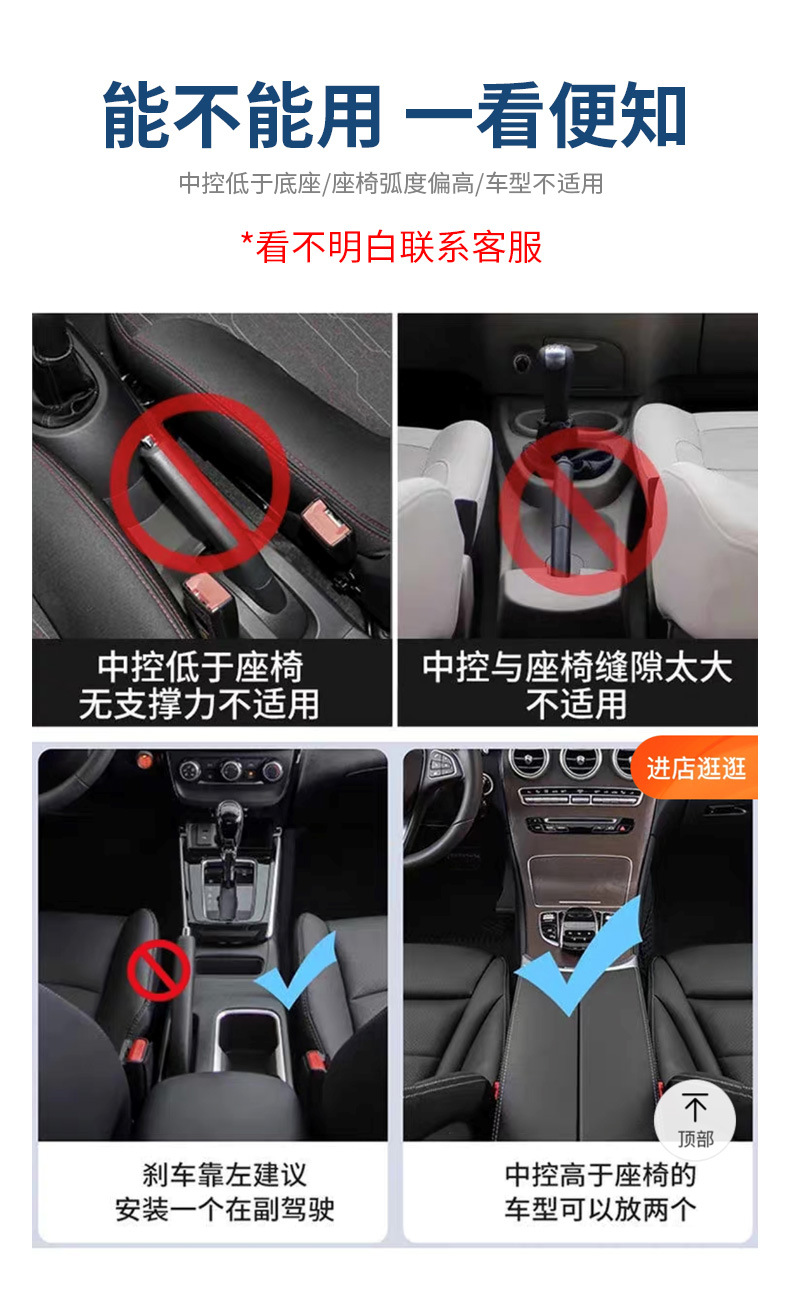 能不能用 一看便知

中控低于底座/座椅弧度偏高/车型不适用

*看不明白联系客服

中控低于座椅
无支撑力不适用

中控与座椅缝隙太大
不适用

进店逛逛

刹车靠左建议
安装一个在副驾驶

中控高于座椅的
车型可以放两个

顶部