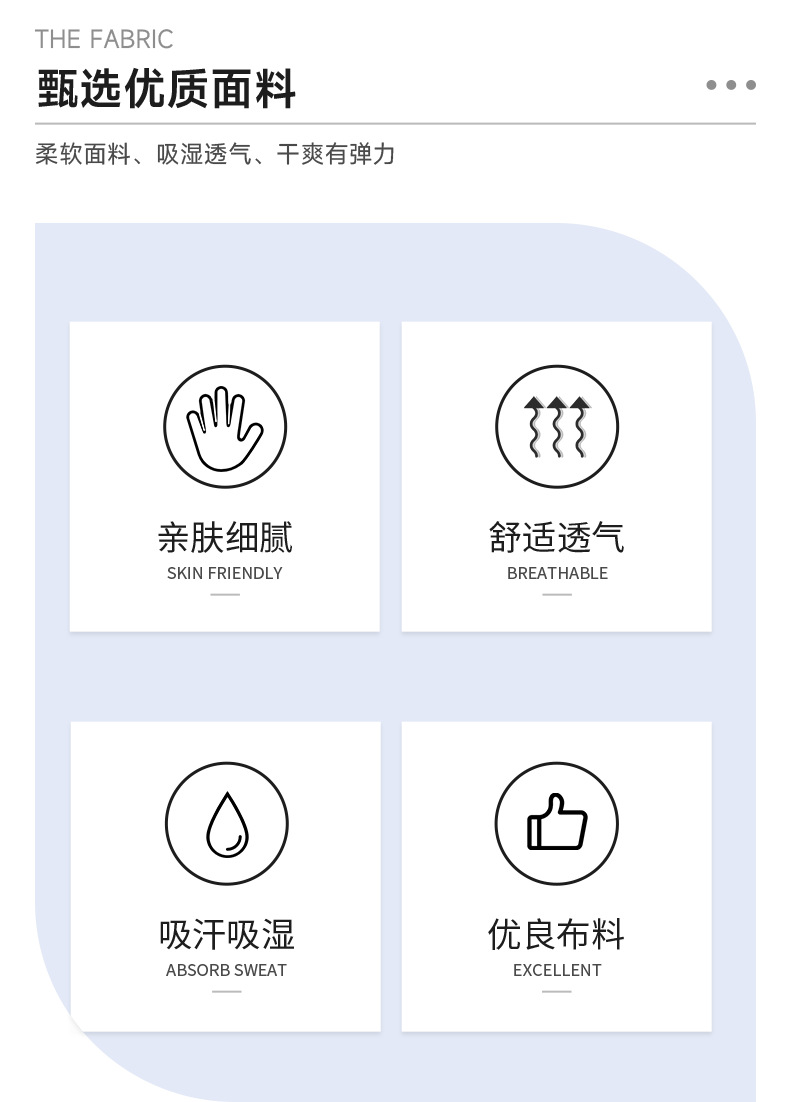 THE FABRIC

甄选优质面料

柔软面料、吸湿透气、干爽有弹力

亲肤细腻
SKIN FRIENDLY

舒适透气
BREATHABLE

吸汗吸湿
ABSORB SWEAT

优良布料
EXCELLENT