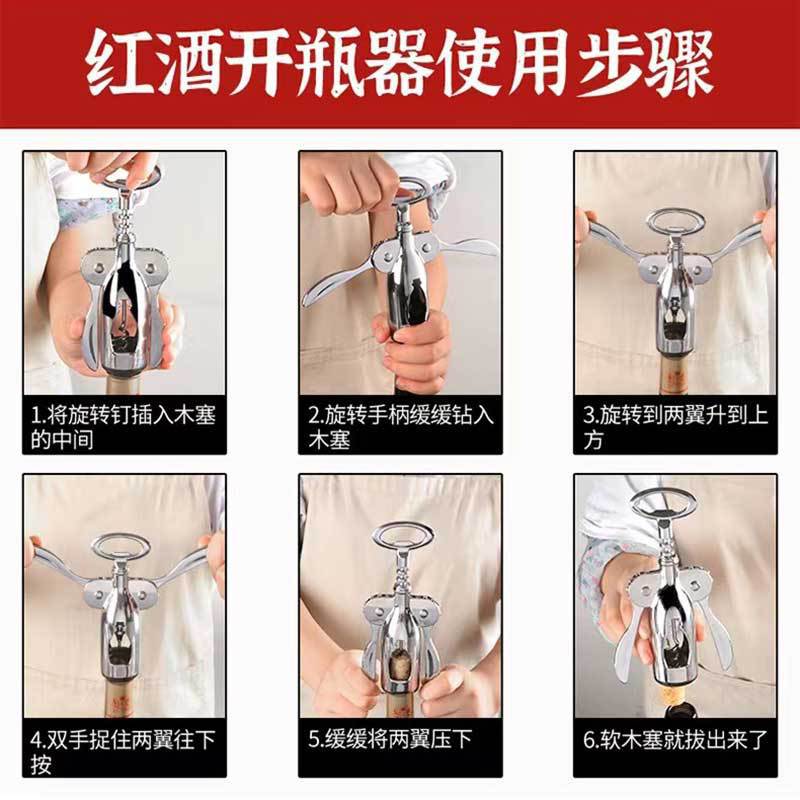 红酒开瓶器使用步骤

1.将旋转钉插入木塞的中间

2.旋转手柄缓缓钻入木塞

3.旋转到两翼升到上方

4.双手捉住两翼往下按

5.缓缓将两翼压下

6.软木塞就拔出来了