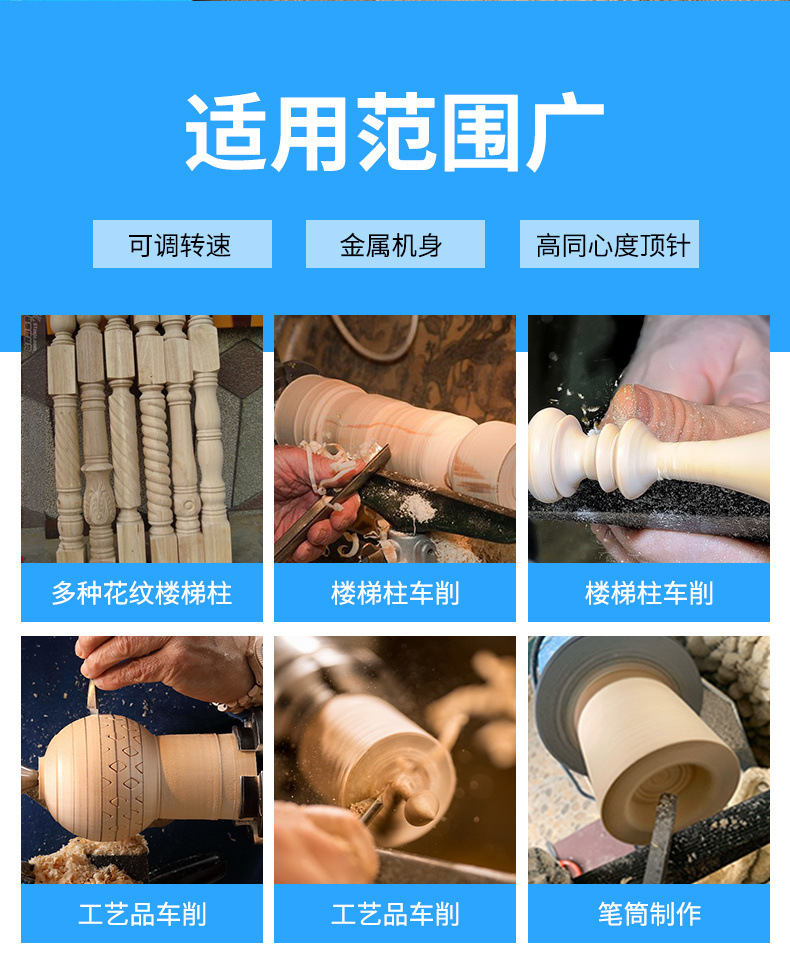 适用范围广

可调转速

金属机身

高同心度顶针

多种花纹楼梯柱

楼梯柱车削

楼梯柱车削

工艺品车削

工艺品车削

笔筒制作