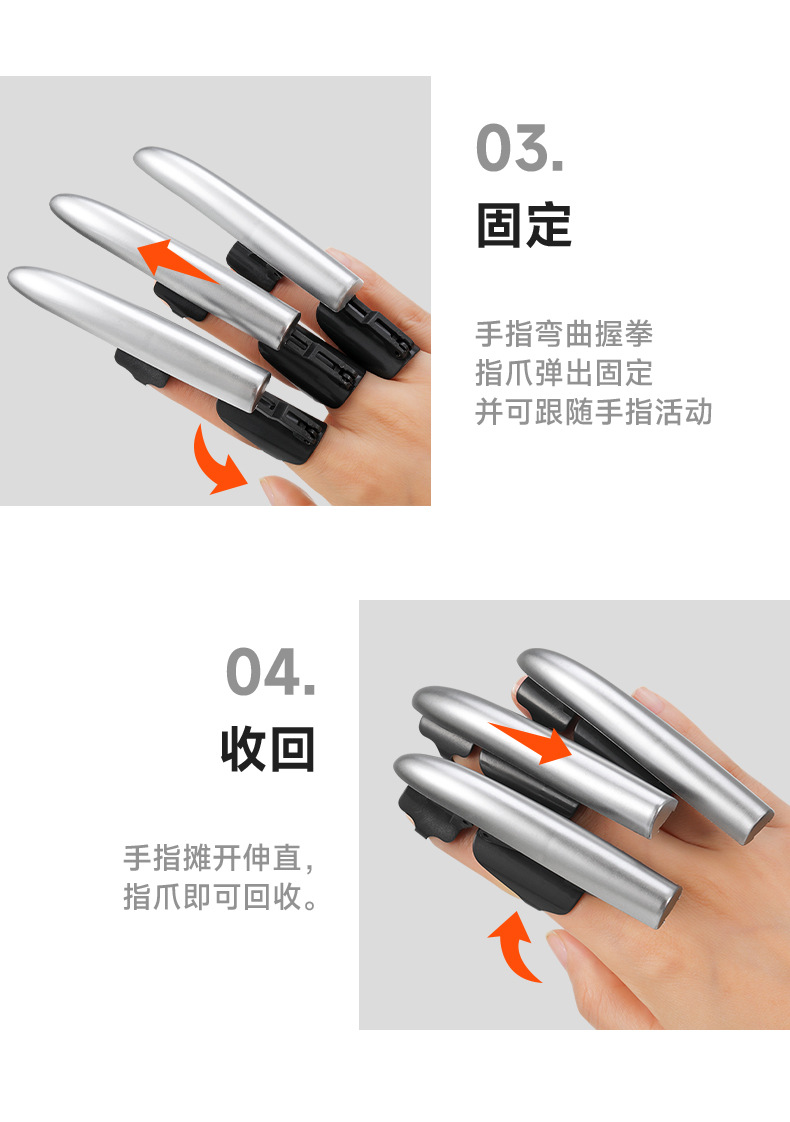 03.

固定

手指弯曲握拳
指爪弹出固定
并可跟随手指活动

04.

收回

手指摊开伸直，
指爪即可回收。