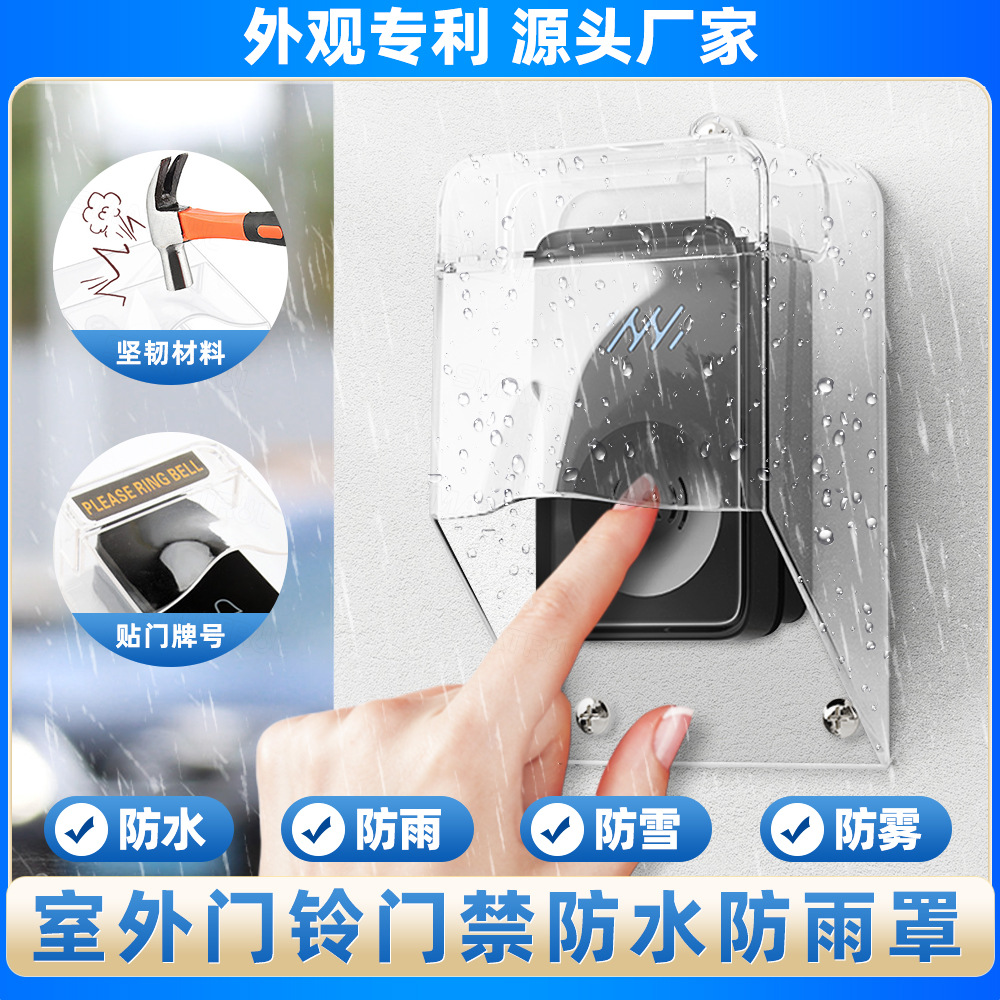 外观专利 源头厂家

坚韧材料

PLEASE RING BELL

贴门牌号

防水 防雨 防雪 防雾

室外门铃门禁防水防雨罩