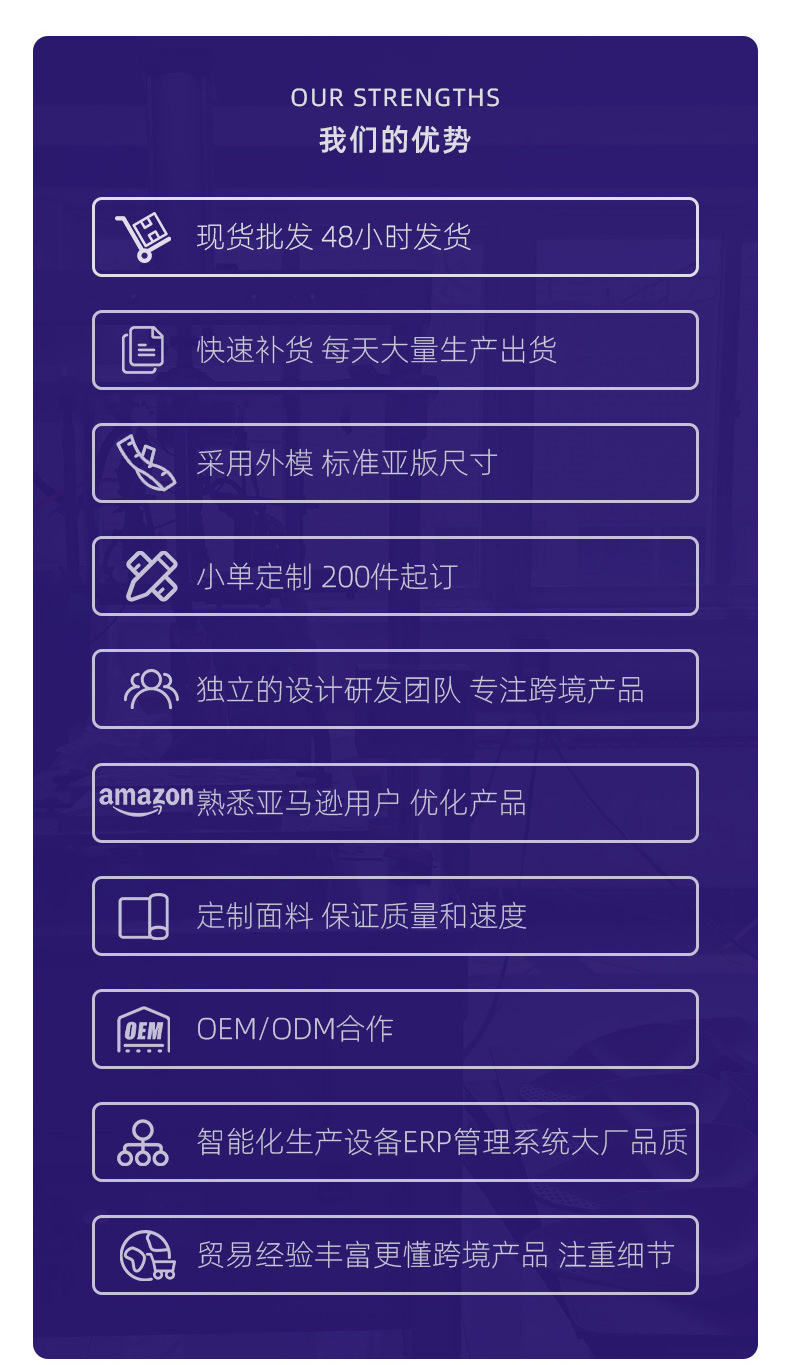 OUR STRENGTHS
我们的优势

现货批发 48小时发货

快速补货 每天大量生产出货

采用外模 标准亚版尺寸

小单定制 200件起订

独立的设计研发团队 专注跨境产品

amazon 熟悉亚马逊用户 优化产品

定制面料 保证质量和速度

OEM

OEM/ODM合作

智能化生产设备ERP管理系统大厂品质

贸易经验丰富更懂跨境产品 注重细节