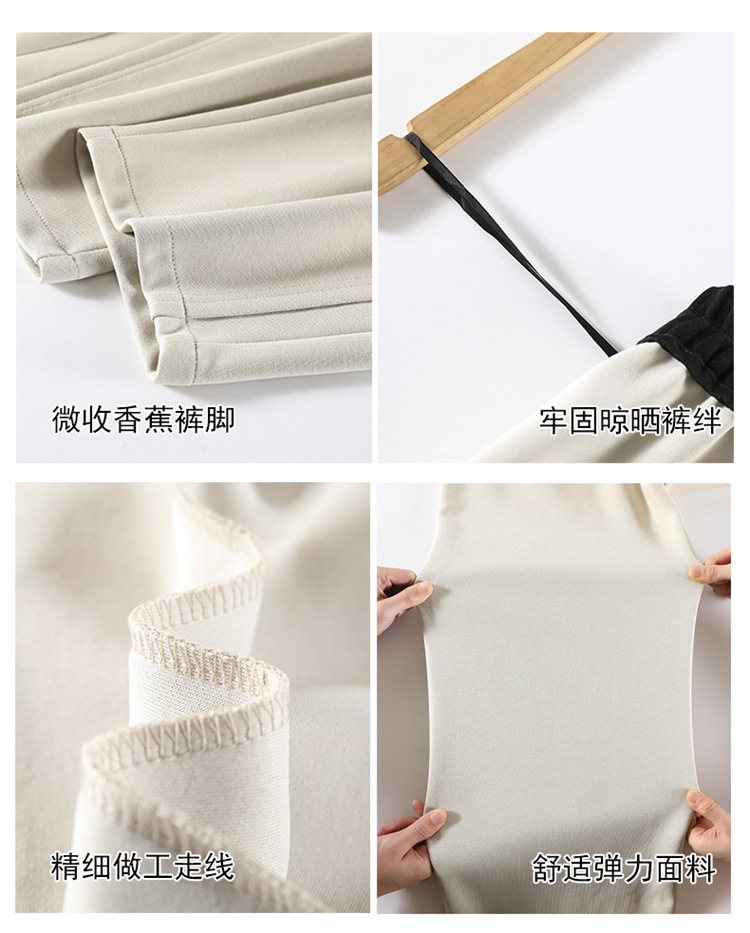 微收香蕉裤脚

牢固晾晒裤绊

精细做工走线

舒适弹力面料