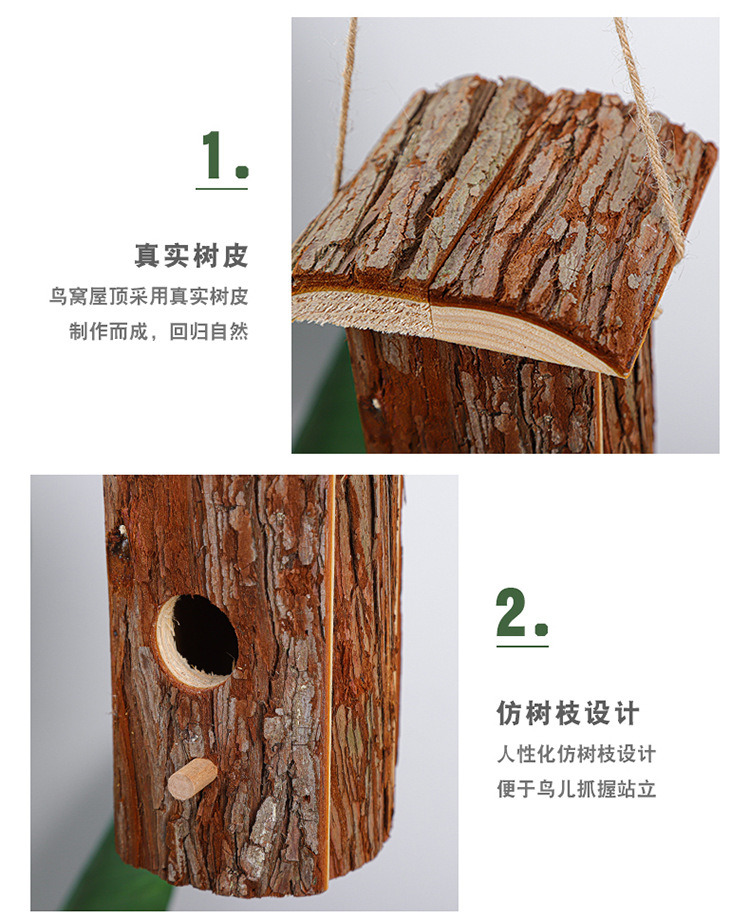 1.

真实树皮

鸟窝屋顶采用真实树皮
制作而成，回归自然

2.

仿树枝设计

人性化仿树枝设计
便于鸟儿抓握站立