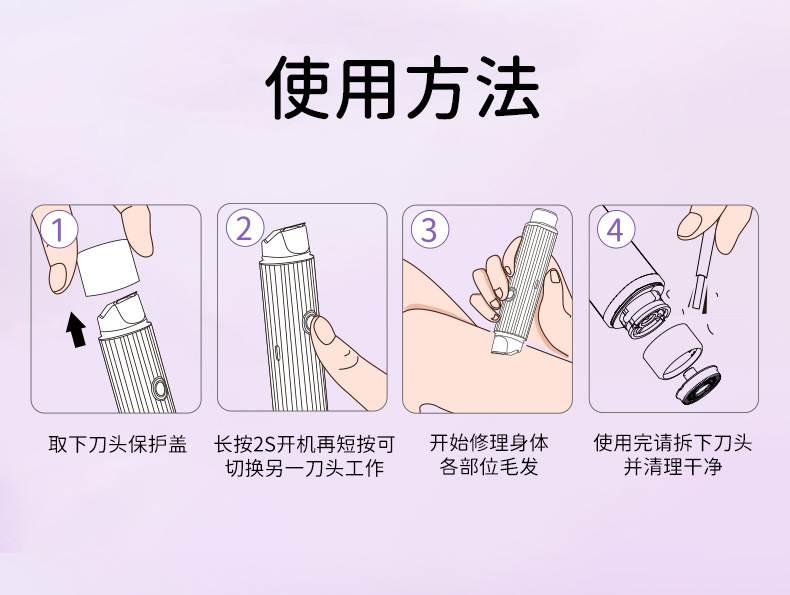 使用方法

1

取下刀头保护盖

2

长按2S开机再短按可切换另一刀头工作

3

开始修理身体各部位毛发

4

使用完请拆下刀头并清理干净