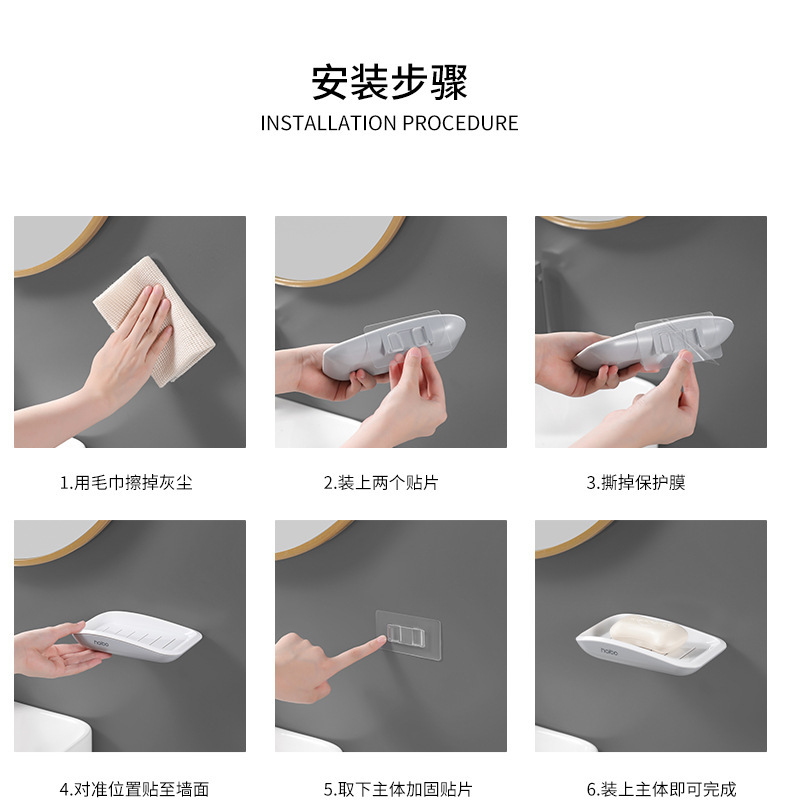 安装步骤
INSTALLATION PROCEDURE

1.用毛巾擦掉灰尘

2.装上两个贴片

3.撕掉保护膜

nobo

4.对准位置贴至墙面

5.取下主体加固贴片

nobo

6.装上主体即可完成