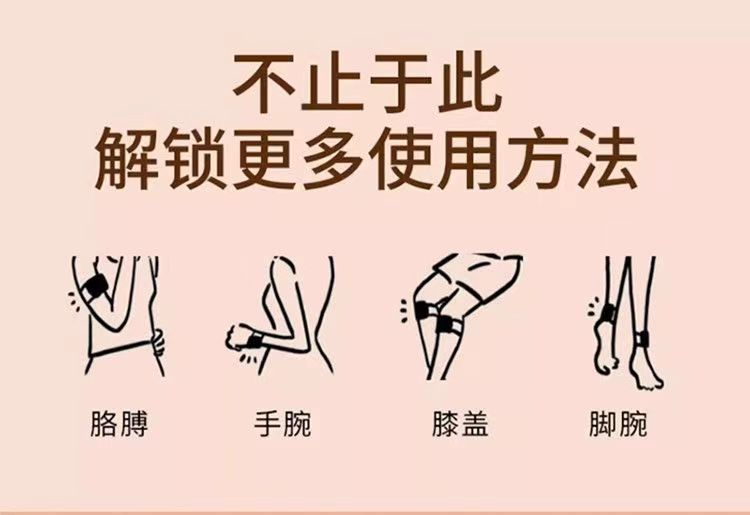 不止于此
解锁更多使用方法

胳膊

手腕

膝盖

脚腕