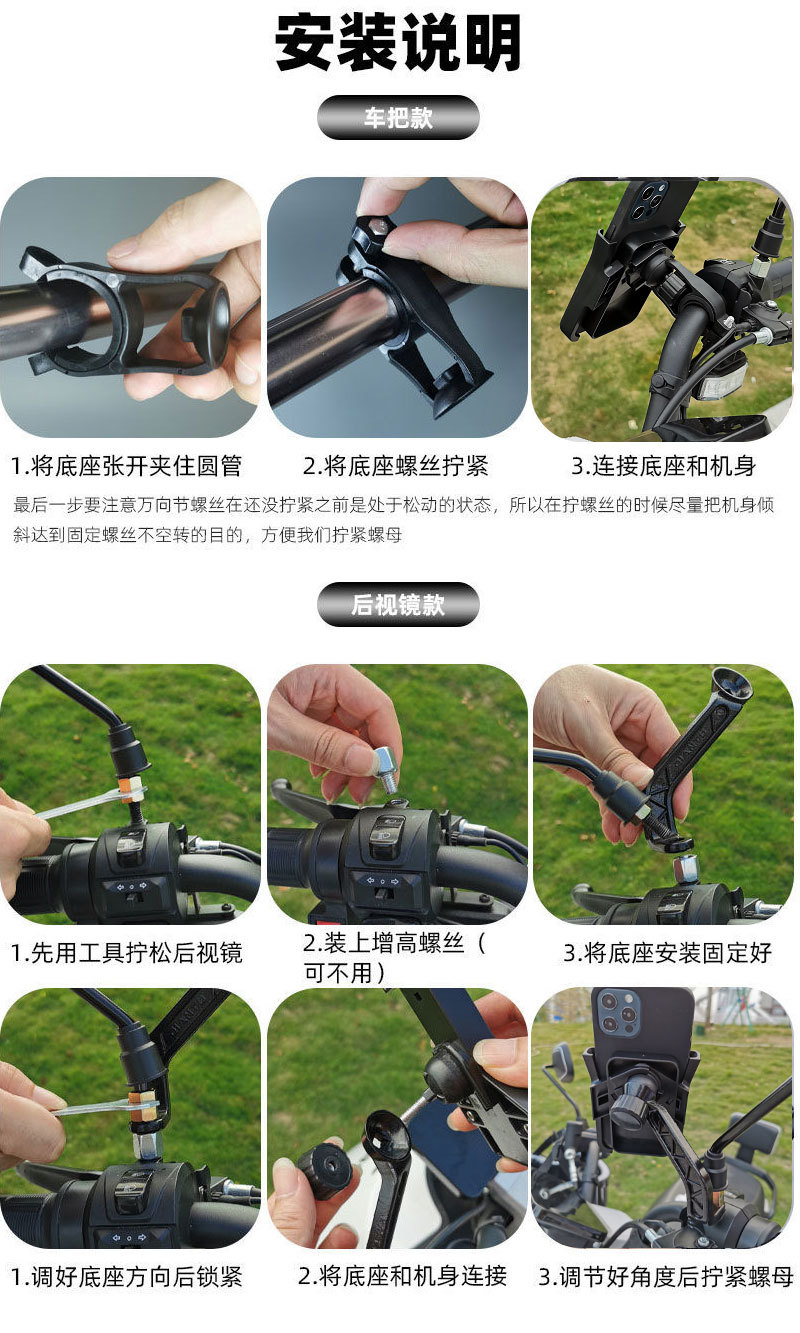 安装说明

车把款

1.将底座张开夹住圆管

2.将底座螺丝拧紧

3.连接底座和机身

最后一步要注意万向节螺丝在还没拧紧之前是处于松动的状态，所以在拧螺丝的时候尽量把机身倾斜达到固定螺丝不空转的目的，方便我们拧紧螺母

后视镜款

1.先用工具拧松后视镜

2.装上增高螺丝（可不用）

3.将底座安装固定好

1.调好底座方向后锁紧

2.将底座和机身连接

3.调节好角度后拧紧螺母