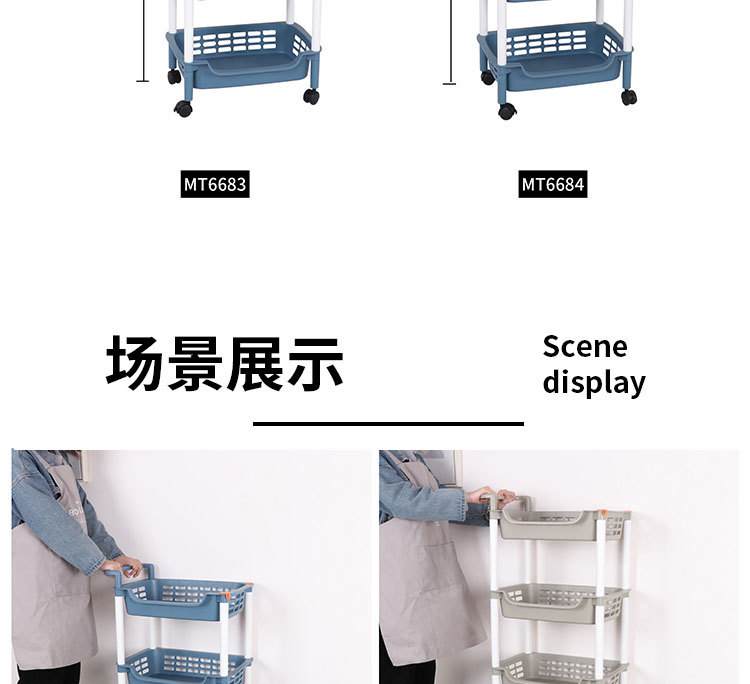 MT6683

MT6684

场景展示

Scene display