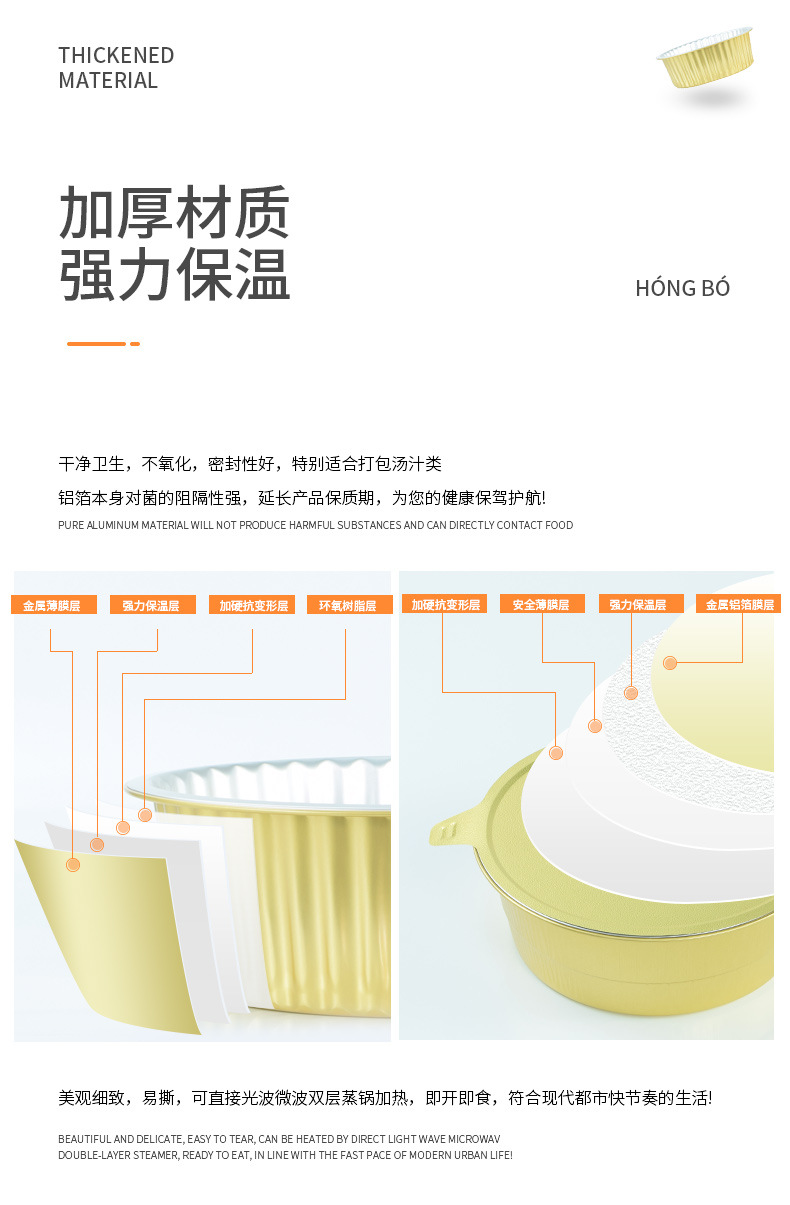 THICKENED MATERIAL

加厚材质
强力保温

HÓNG BÓ

干净卫生，不氧化，密封性好，特别适合打包汤汁类

铝箔本身对菌的阻隔性强，延长产品保质期，为您的健康保驾护航!

PURE ALUMINUM MATERIAL WILL NOT PRODUCE HARMFUL SUBSTANCES AND CAN DIRECTLY CONTACT FOOD

金属薄膜层
强力保温层
加硬抗变形层
环氧树脂层

加硬抗变形层
安全薄膜层
强力保温层
金属铝箔膜层

美观细致，易撕，可直接光波微波双层蒸锅加热，即开即食，符合现代都市快节奏的生活!

BEAUTIFUL AND DELICATE, EASY TO TEAR, CAN BE HEATED BY DIRECT LIGHT WAVE MICROWAV DOUBLE-LAYER STEAMER, READY TO EAT, IN LINE WITH THE FAST PACE OF MODERN URBAN LIFE!