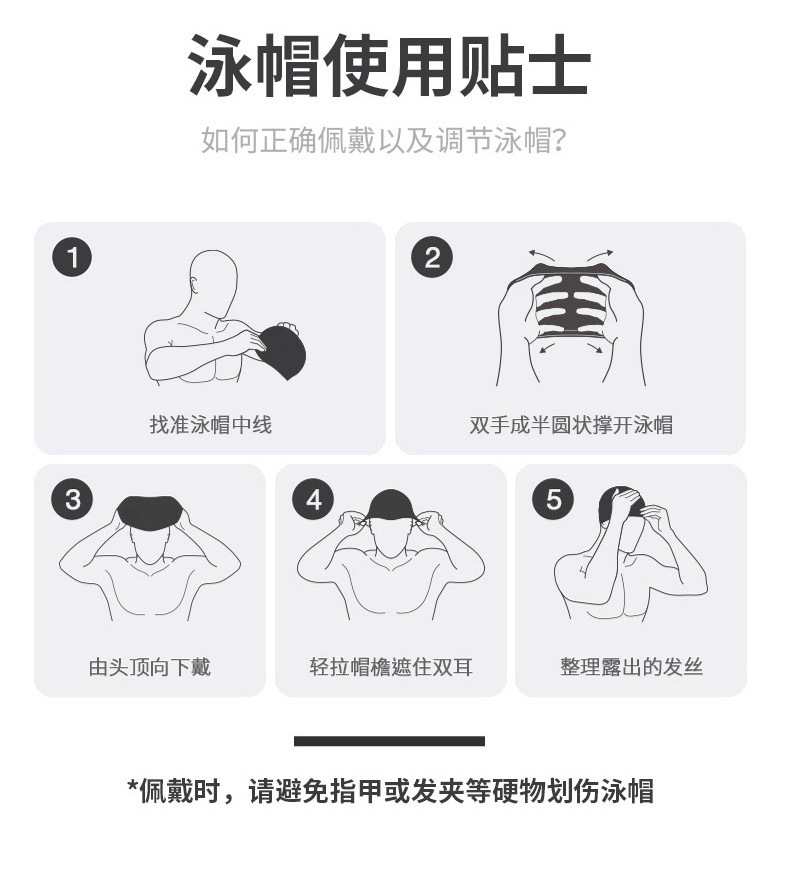 泳帽使用贴士

如何正确佩戴以及调节泳帽?

1
找准泳帽中线

2
双手成半圆状撑开泳帽

3
由头顶向下戴

4
轻拉帽檐遮住双耳

5
整理露出的发丝

*佩戴时，请避免指甲或发夹等硬物划伤泳帽