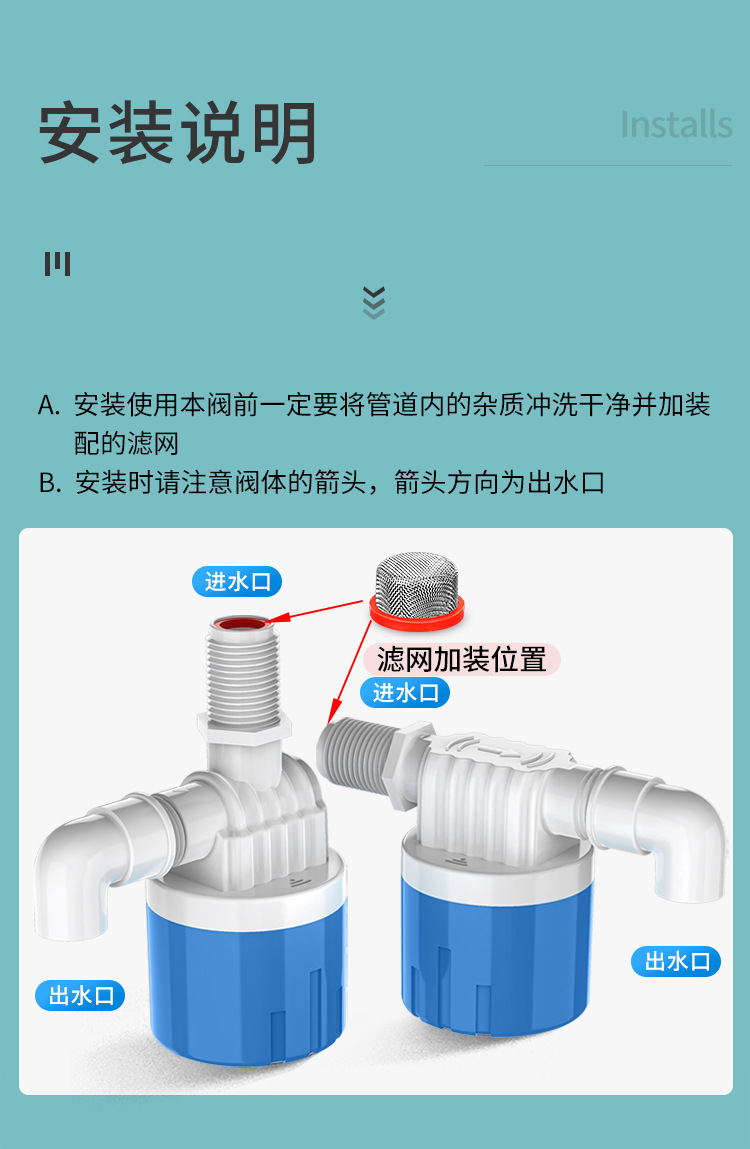 安装说明

Installs

A. 安装使用本阀前一定要将管道内的杂质冲洗干净并加装配的滤网
B. 安装时请注意阀体的箭头，箭头方向为出水口

进水口

滤网加装位置

进水口

出水口

出水口