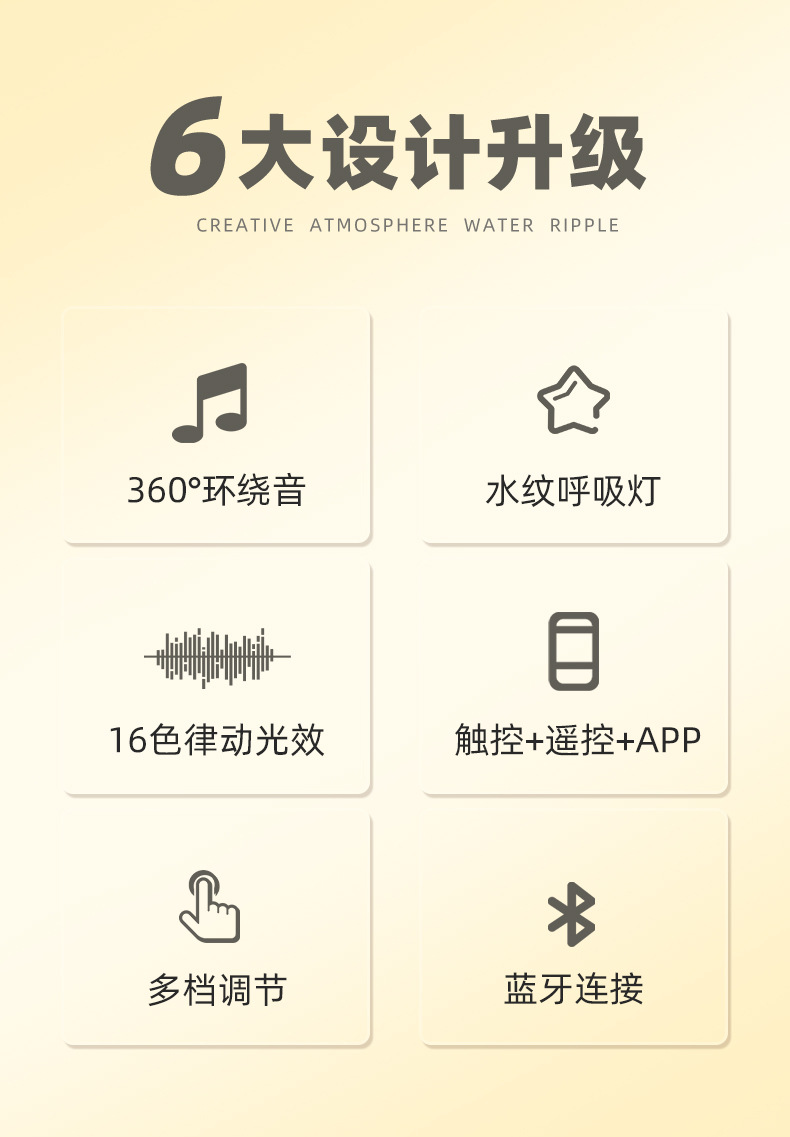 6大设计升级

CREATIVE ATMOSPHERE WATER RIPPLE

360°环绕音

水纹呼吸灯

16色律动光效

触控+遥控+APP

多档调节

蓝牙连接