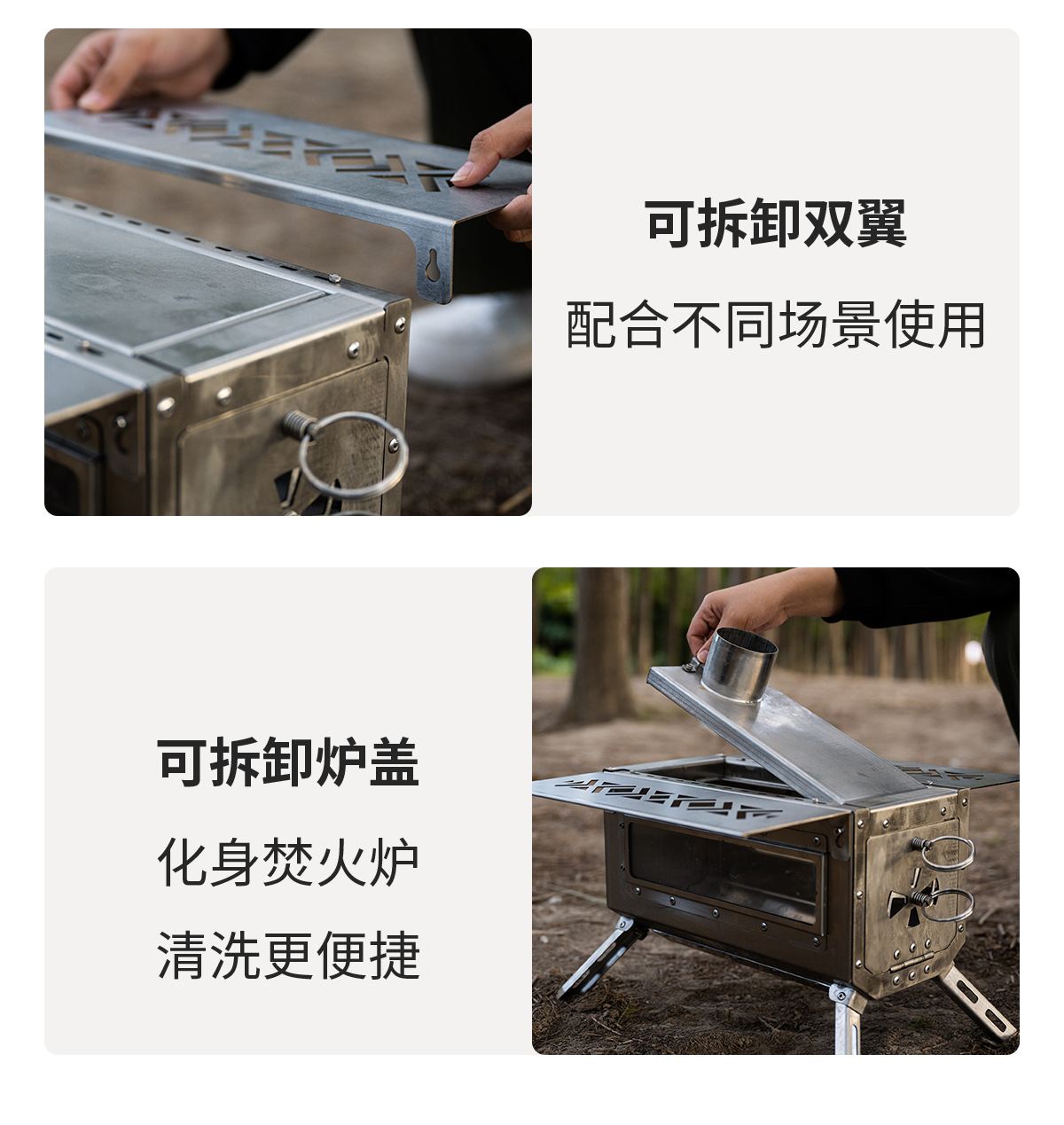 可拆卸双翼

配合不同场景使用

可拆卸炉盖

化身焚火炉

清洗更便捷