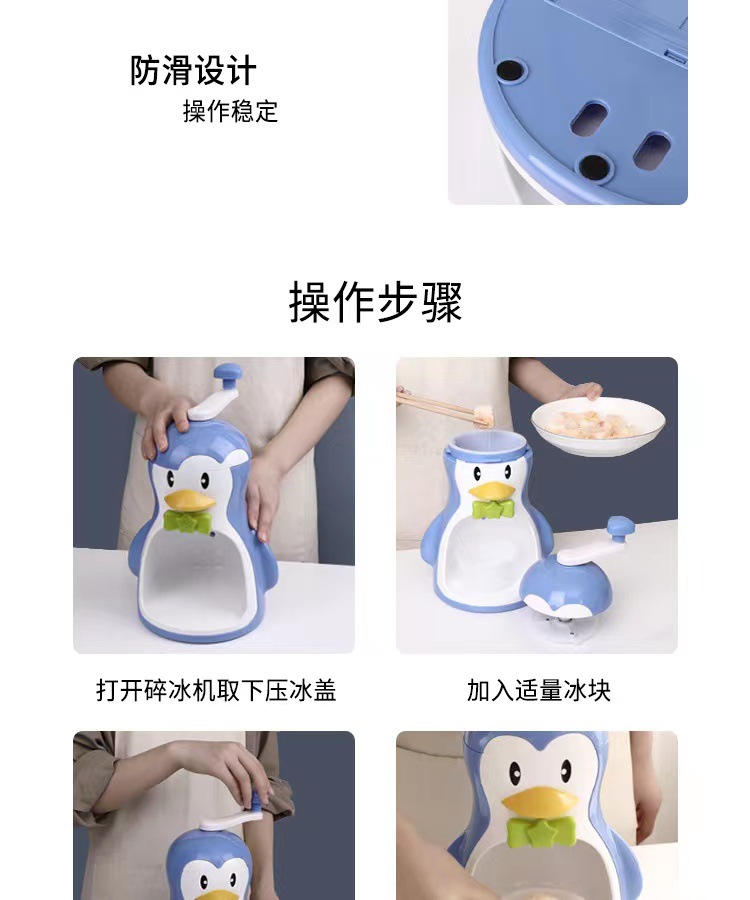 防滑设计
操作稳定

操作步骤

打开碎冰机取下压冰盖

加入适量冰块