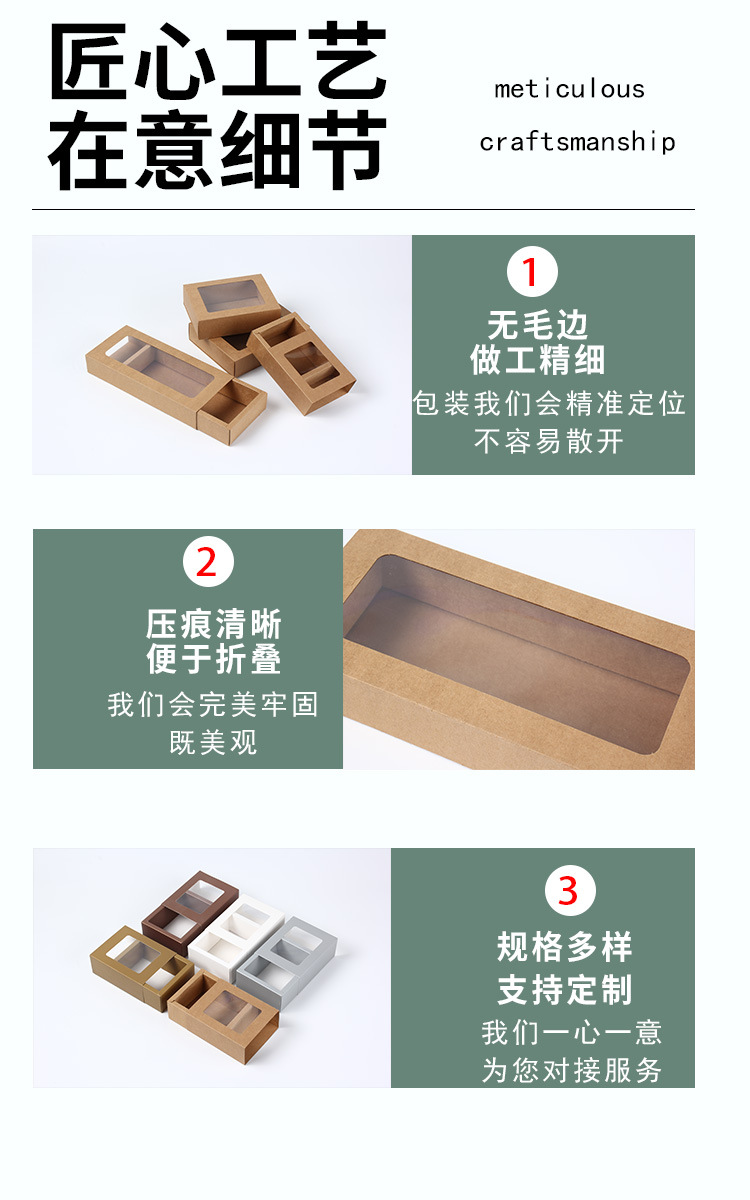 匠心工艺
在意细节

meticulous
craftsmanship

1
无毛边
做工精细
包装我们会精准定位
不容易散开

2
压痕清晰
便于折叠
我们会完美牢固
既美观

3
规格多样
支持定制
我们一心一意
为您对接服务