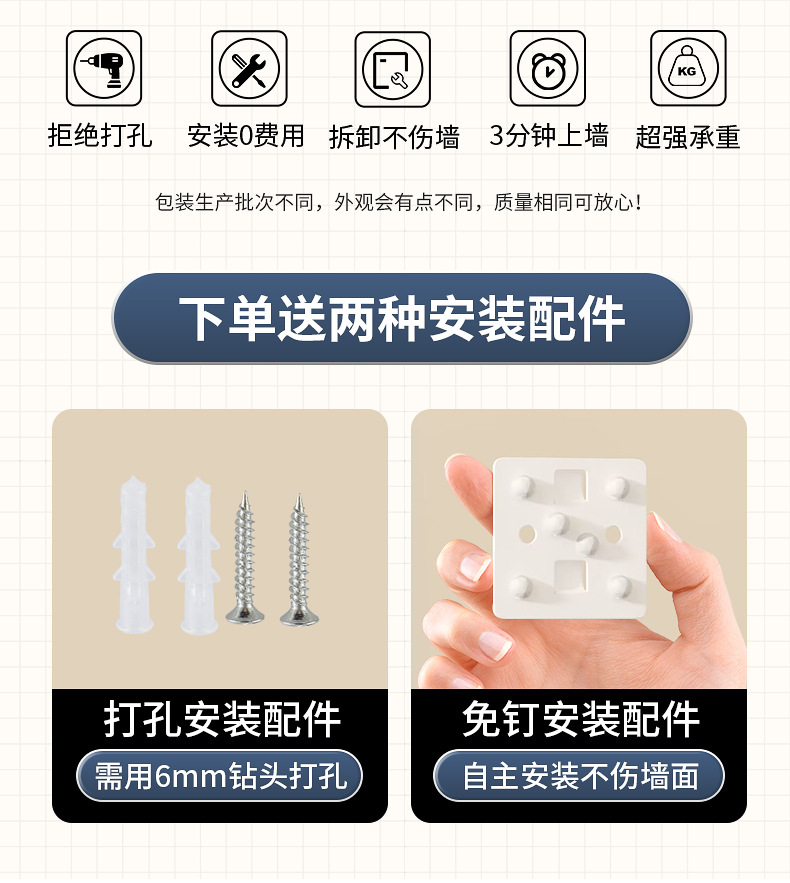 KG

拒绝打孔 安装0费用 拆卸不伤墙 3分钟上墙 超强承重

包装生产批次不同，外观会有点不同，质量相同可放心！

下单送两种安装配件

打孔安装配件
需用6mm钻头打孔

免钉安装配件
自主安装不伤墙面