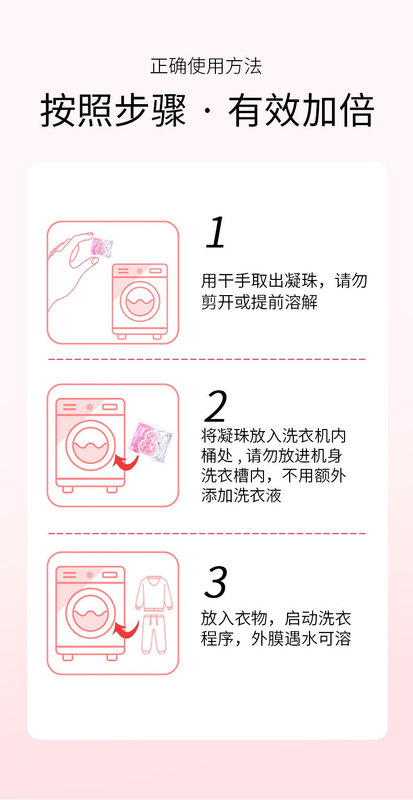 正确使用方法

按照步骤 · 有效加倍

1

用干手取出凝珠，请勿剪开或提前溶解

2

将凝珠放入洗衣机内桶处，请勿放进机身洗衣槽内，不用额外添加洗衣液

3

放入衣物，启动洗衣程序，外膜遇水可溶