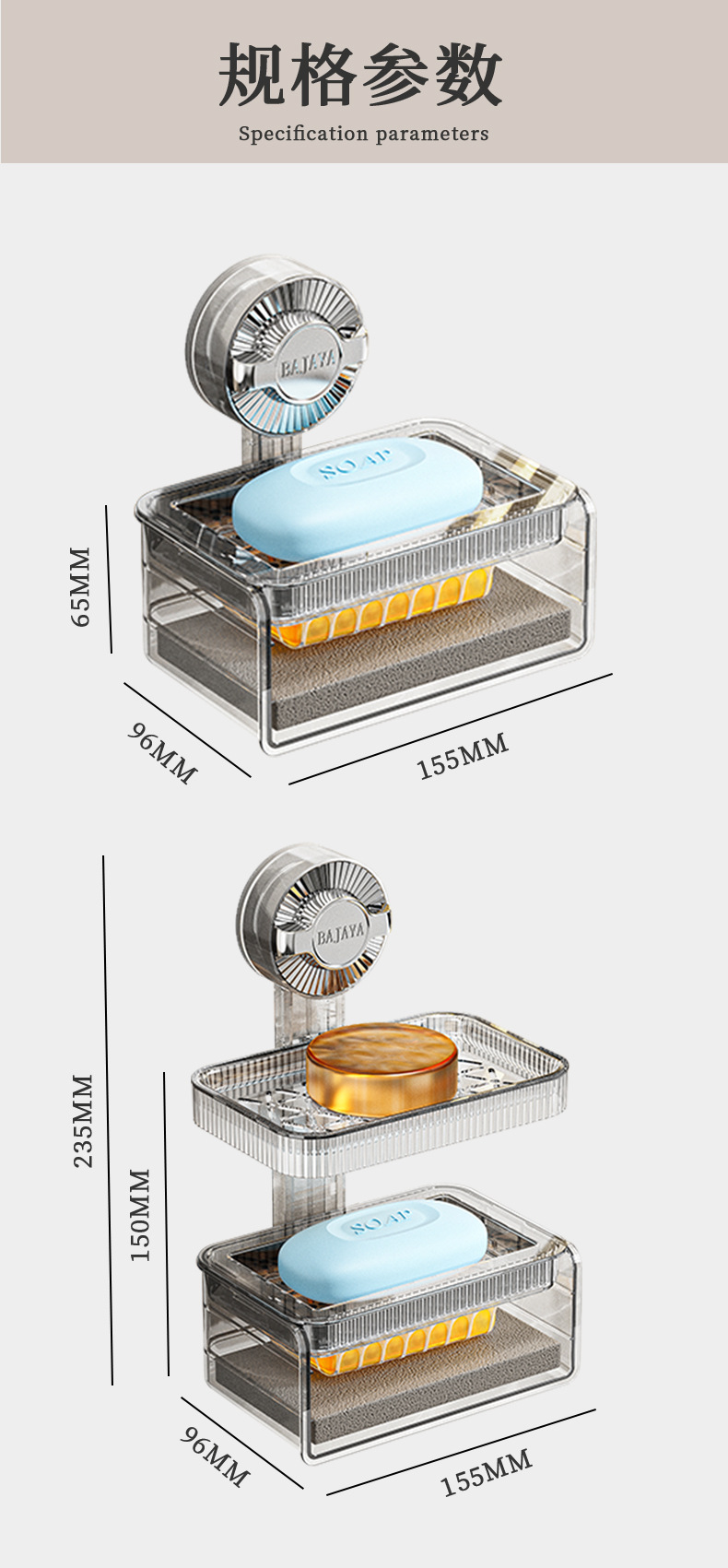 规格参数

Specification parameters

BAJAYA

SOAP

65MM

96MM

155MM

BAJAYA

SOAP

235MM

150MM

96MM

155MM