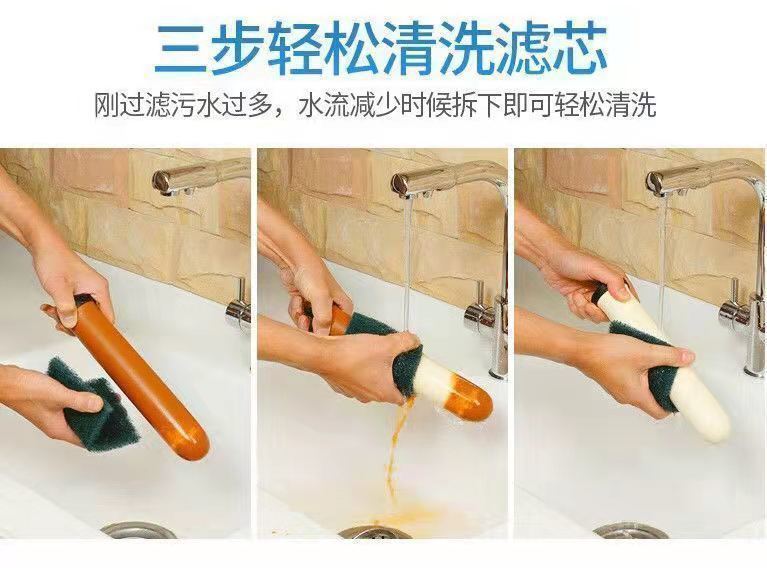 三步轻松清洗滤芯

刚过滤污水过多，水流减少时候拆下即可轻松清洗