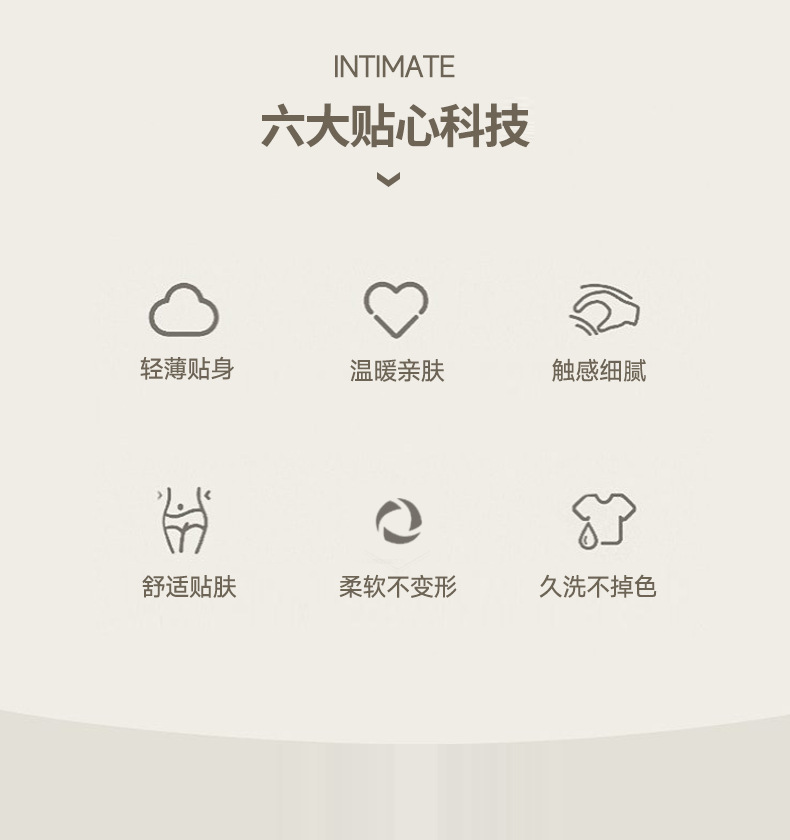 INTIMATE

六大贴心科技

轻薄贴身

温暖亲肤

触感细腻

舒适贴肤

柔软不变形

久洗不掉色