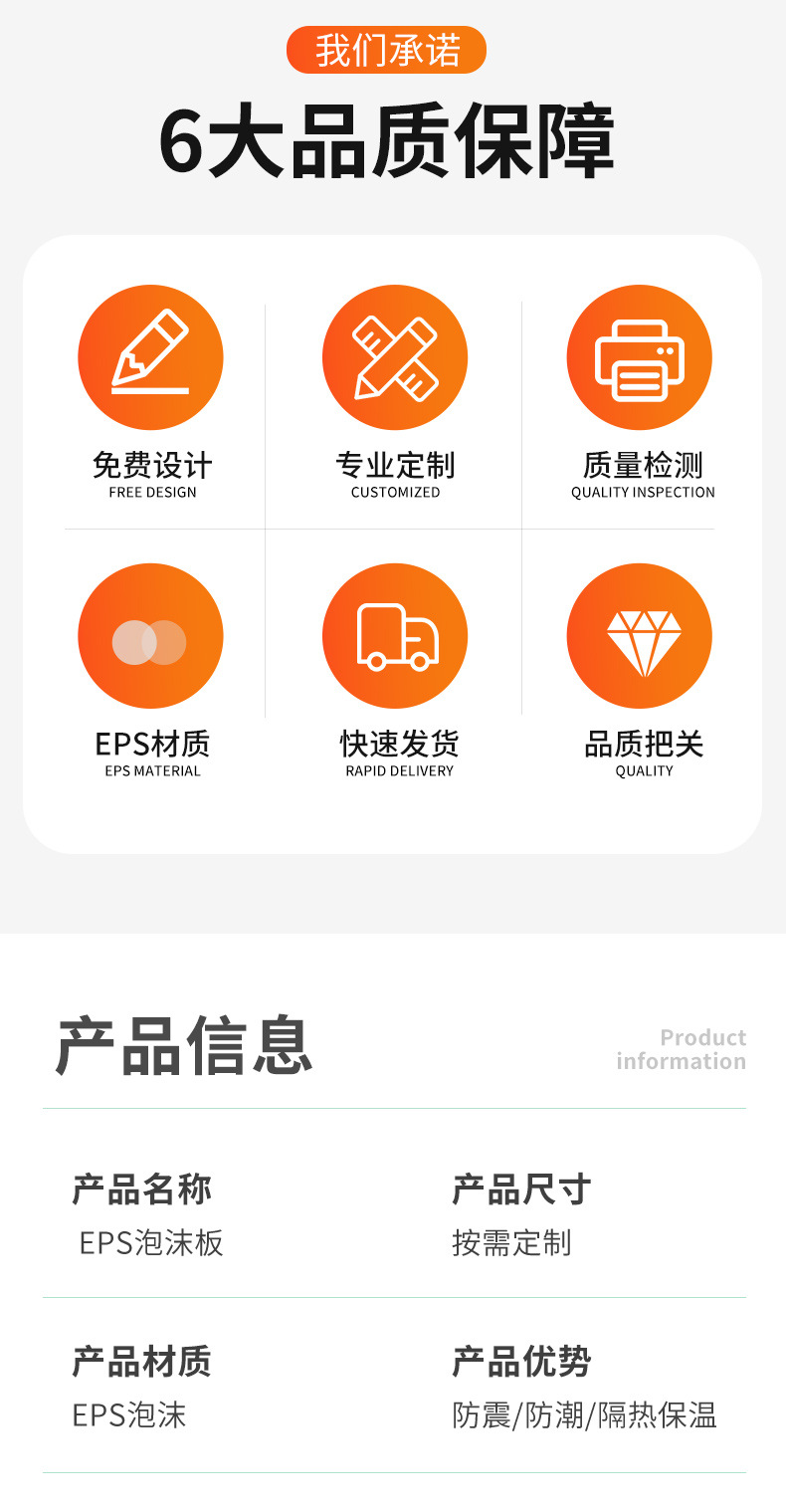 我们承诺

6大品质保障

免费设计
FREE DESIGN

专业定制
CUSTOMIZED

质量检测
QUALITY INSPECTION

EPS材质
EPS MATERIAL

快速发货
RAPID DELIVERY

品质把关
QUALITY

产品信息

Product
information

产品名称
EPS泡沫板

产品尺寸
按需定制

产品材质
EPS泡沫

产品优势
防震/防潮/隔热保温