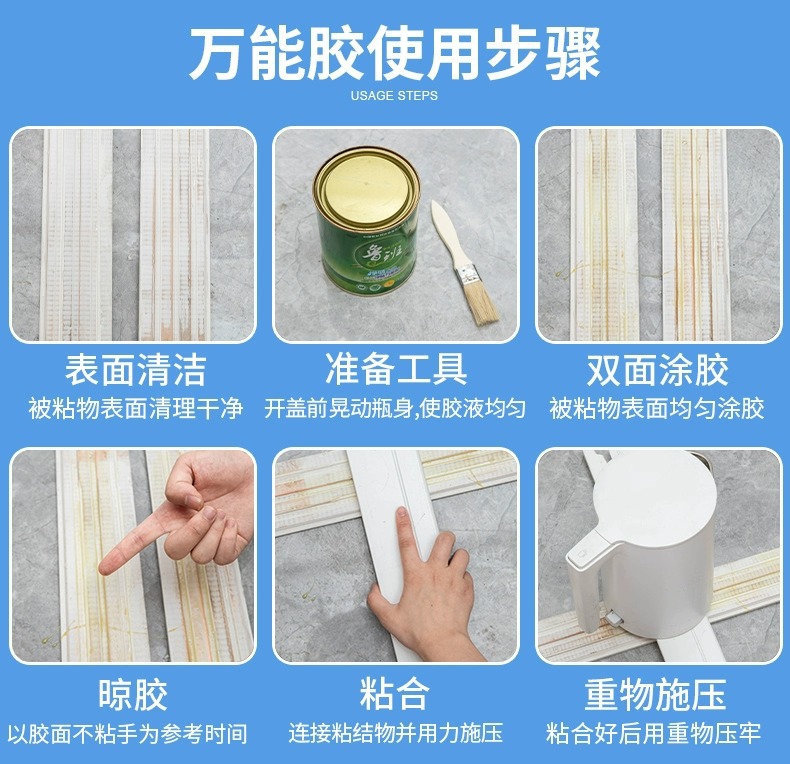 万能胶使用步骤
USAGE STEPS

鲁班

表面清洁
被粘物表面清理干净

准备工具
开盖前晃动瓶身,使胶液均匀

双面涂胶
被粘物表面均匀涂胶

晾胶
以胶面不粘手为参考时间

粘合
连接粘结物并用力施压

重物施压
粘合好后用重物压牢