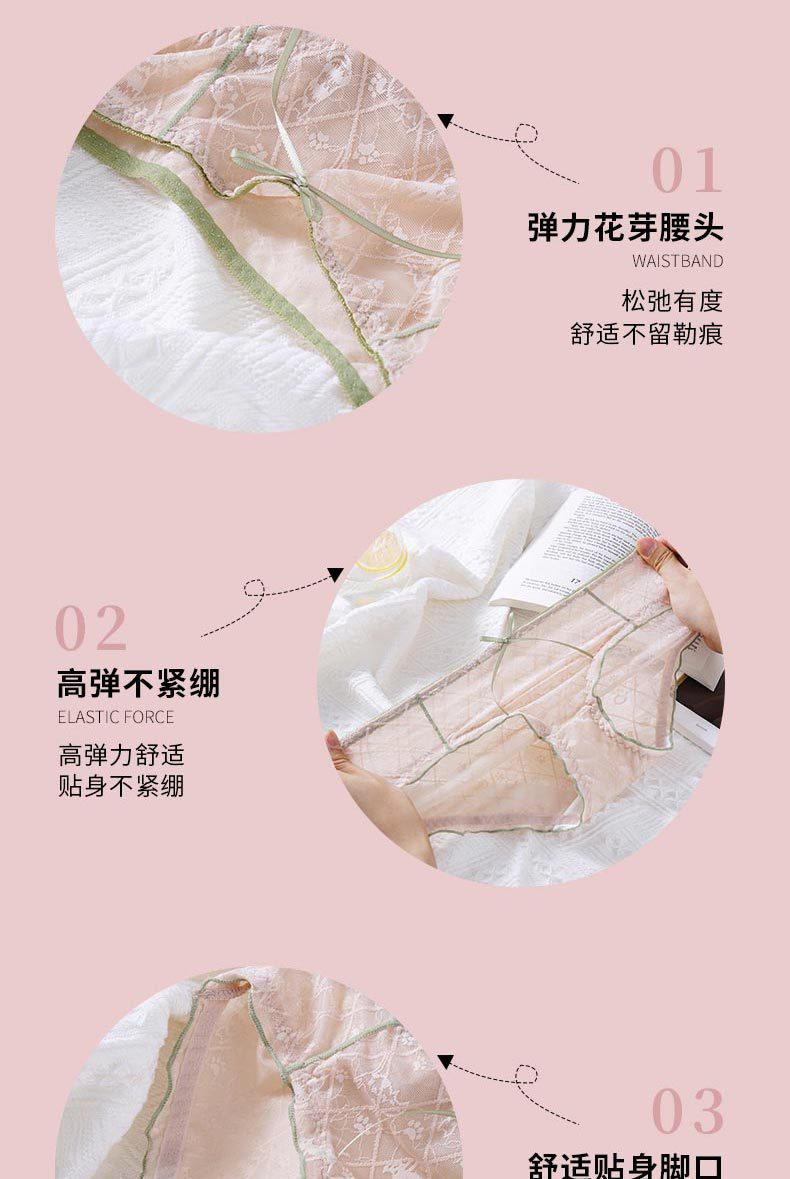 01
弹力花芽腰头
WAISTBAND
松弛有度
舒适不留勒痕

02
高弹不紧绷
ELASTIC FORCE
高弹力舒适
贴身不紧绷

03
舒适贴身脚口