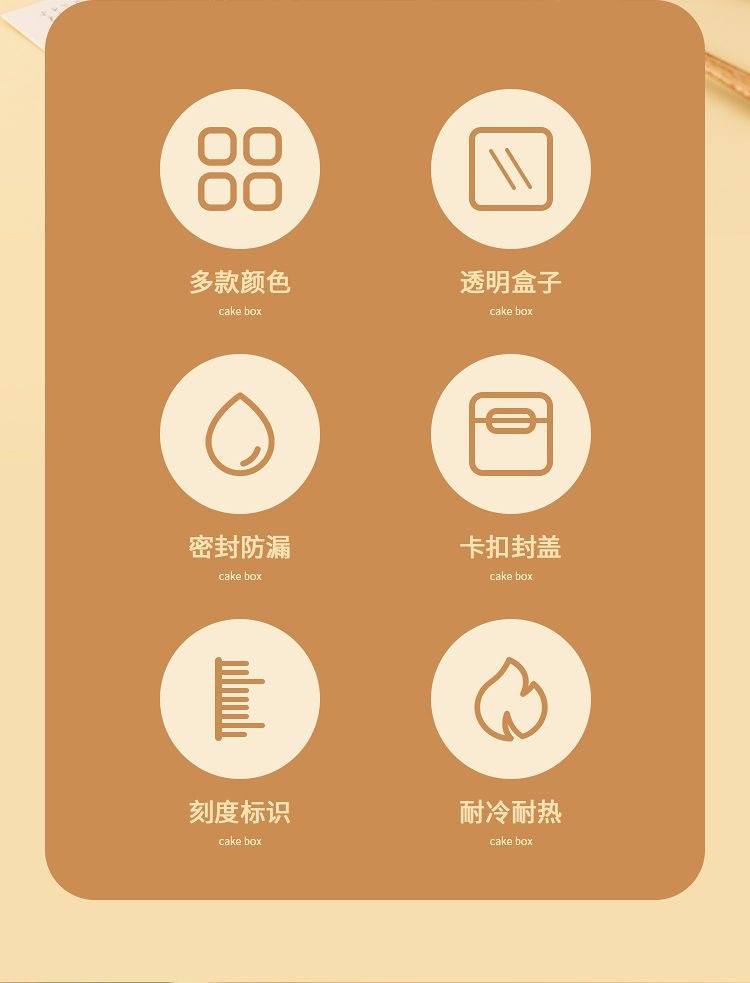 多款颜色
cake box

透明盒子
cake box

密封防漏
cake box

卡扣封盖
cake box

刻度标识
cake box

耐冷耐热
cake box