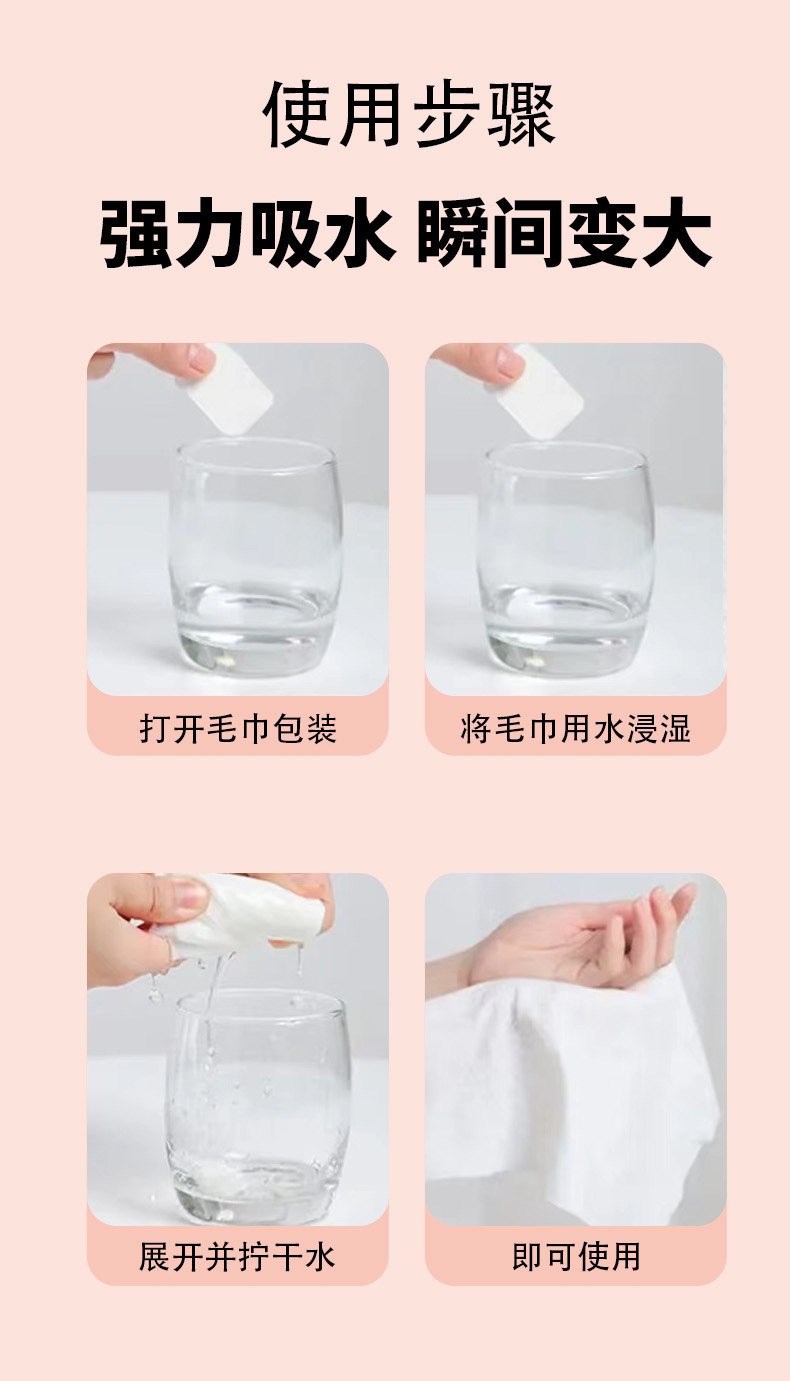 使用步骤

强力吸水 瞬间变大

打开毛巾包装

将毛巾用水浸湿

展开并拧干水

即可使用