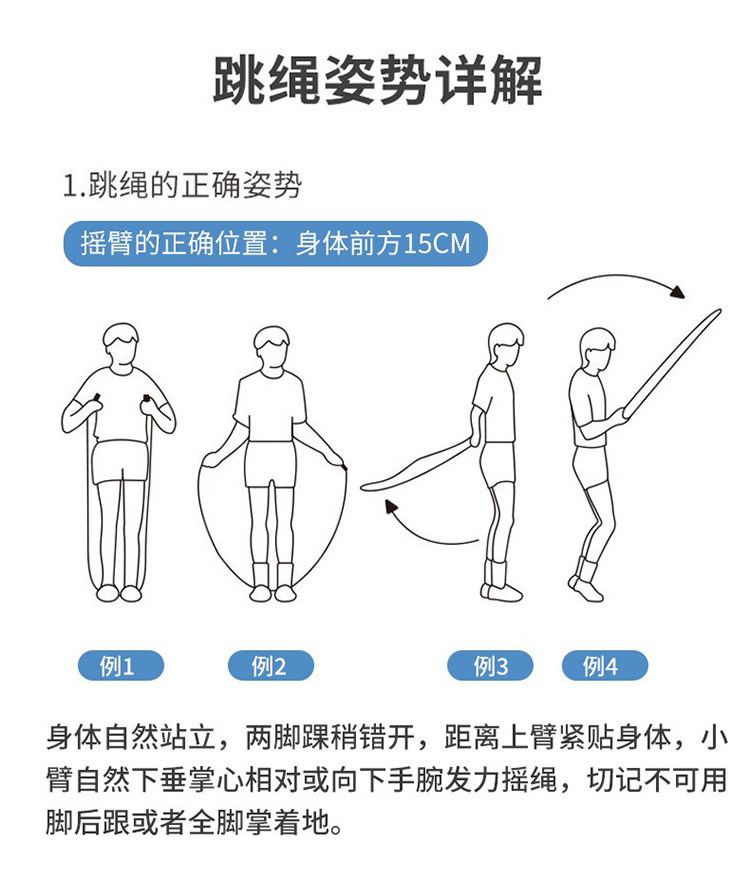 跳绳姿势详解

1.跳绳的正确姿势

摇臂的正确位置：身体前方15CM

例1

例2

例3

例4

身体自然站立，两脚踝稍错开，距离上臂紧贴身体，小臂自然下垂掌心相对或向下手腕发力摇绳，切记不可用脚后跟或者全脚掌着地。