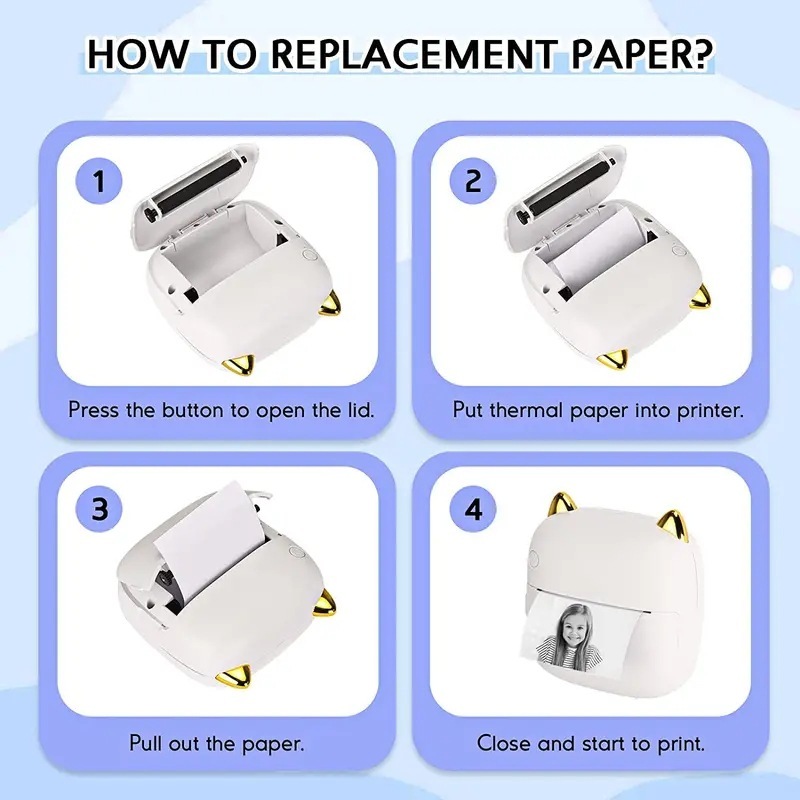 HOW TO REPLACEMENT PAPER?

1

Press the button to open the lid.

2

Put thermal paper into printer.

3

Pull out the paper.

4

Close and start to print.