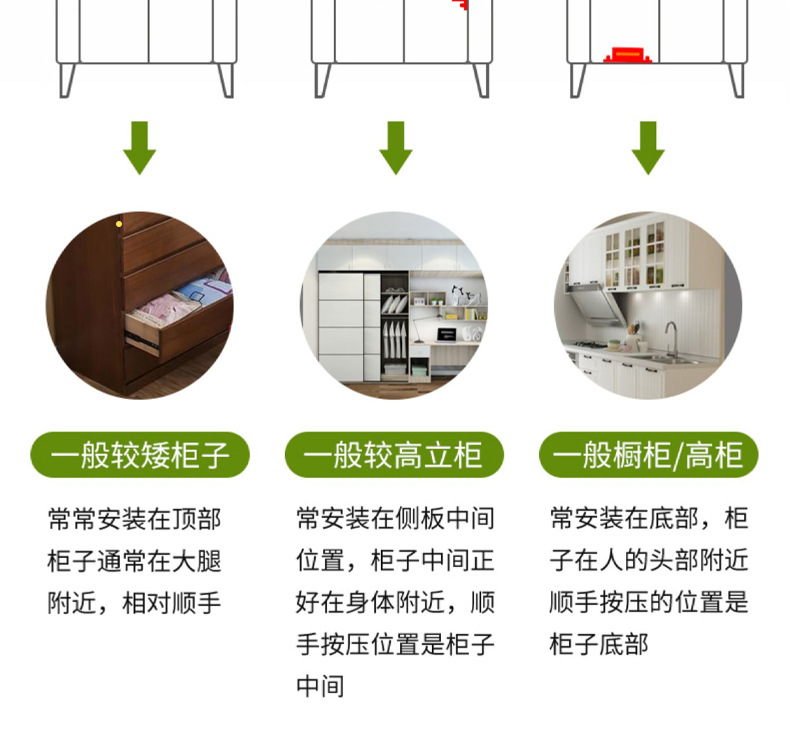 一般较矮柜子

常常安装在顶部柜子通常在大腿附近，相对顺手

一般较高立柜

常安装在侧板中间位置，柜子中间正好在身体附近，顺手按压位置是柜子中间

一般橱柜/高柜

常安装在底部，柜子在人的头部附近顺手按压的位置是柜子底部