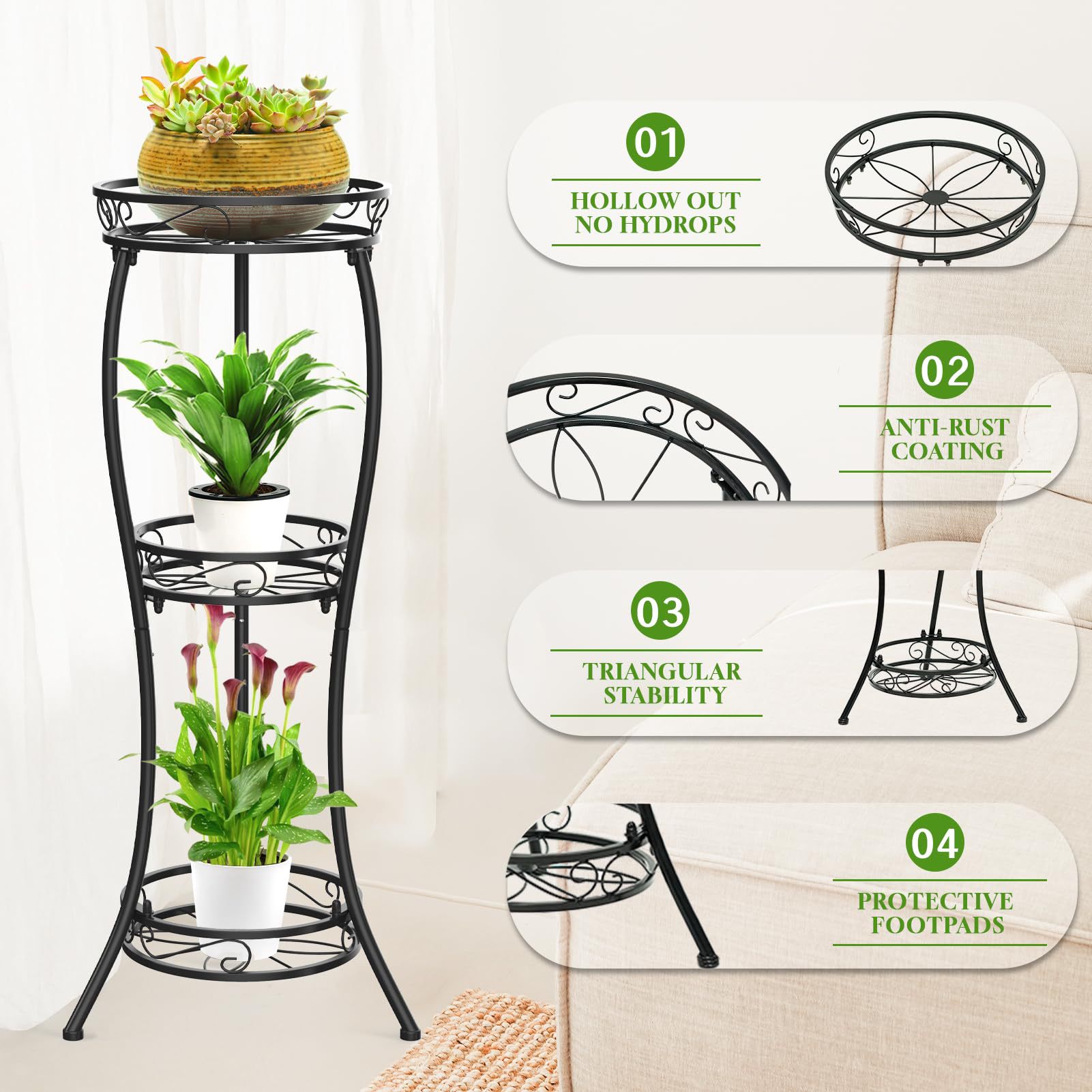 01

HOLLOW OUT NO HYDROPS

02

ANTI-RUST COATING

03

TRIANGULAR STABILITY

04

PROTECTIVE FOOTPADS