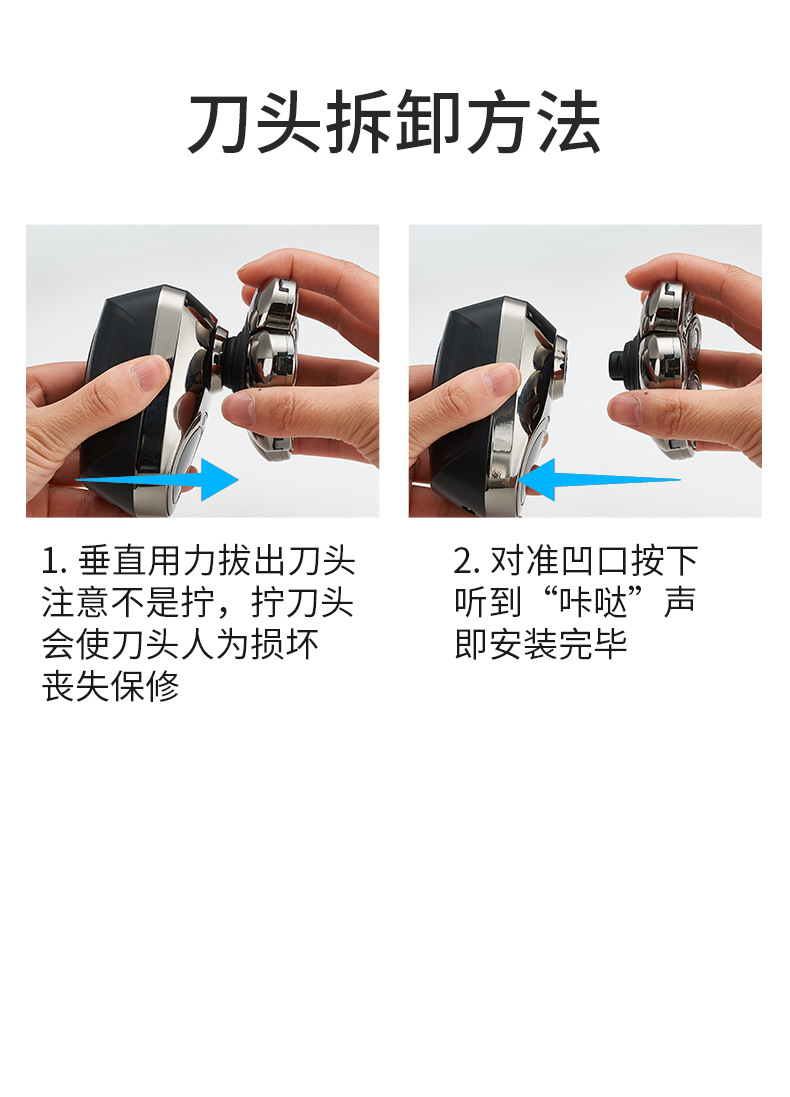 刀头拆卸方法

1. 垂直用力拔出刀头
注意不是拧，拧刀头
会使刀头人为损坏
丧失保修

2. 对准凹口按下
听到“咔哒”声
即安装完毕