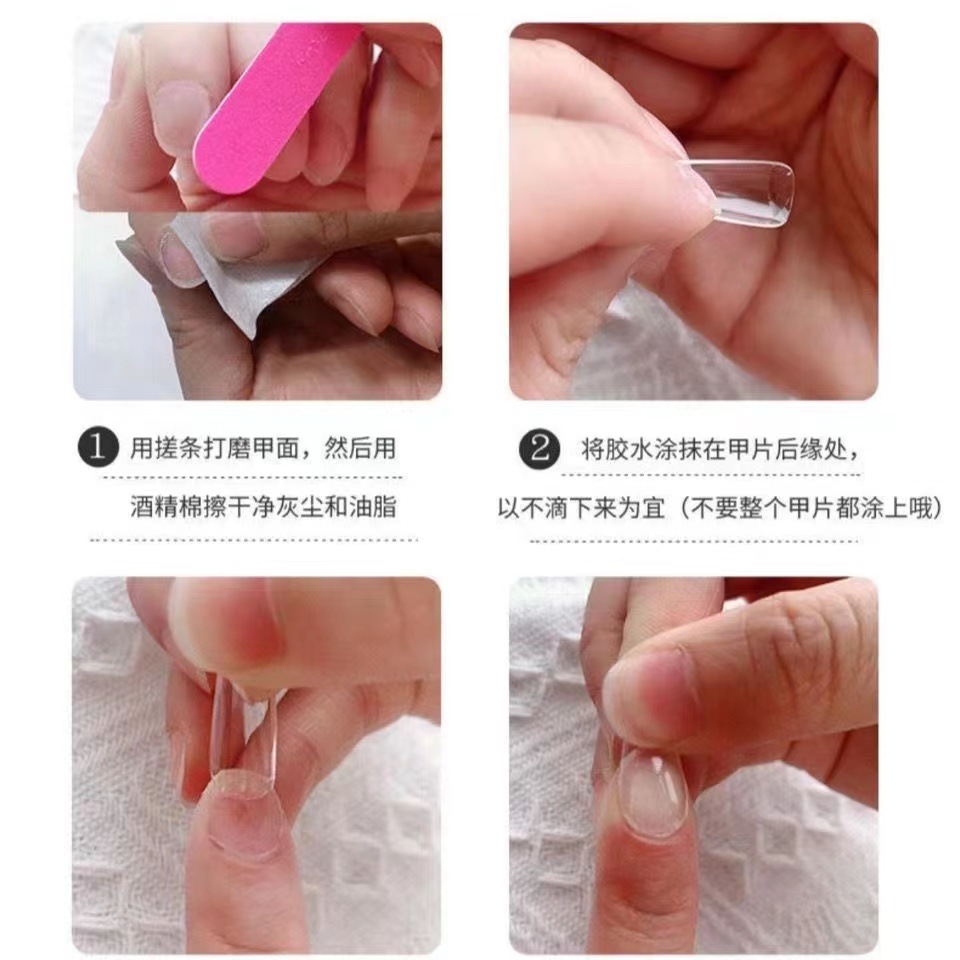 1 用搓条打磨甲面，然后用酒精棉擦干净灰尘和油脂

2 将胶水涂抹在甲片后缘处，以不滴下来为宜（不要整个甲片都涂上哦）