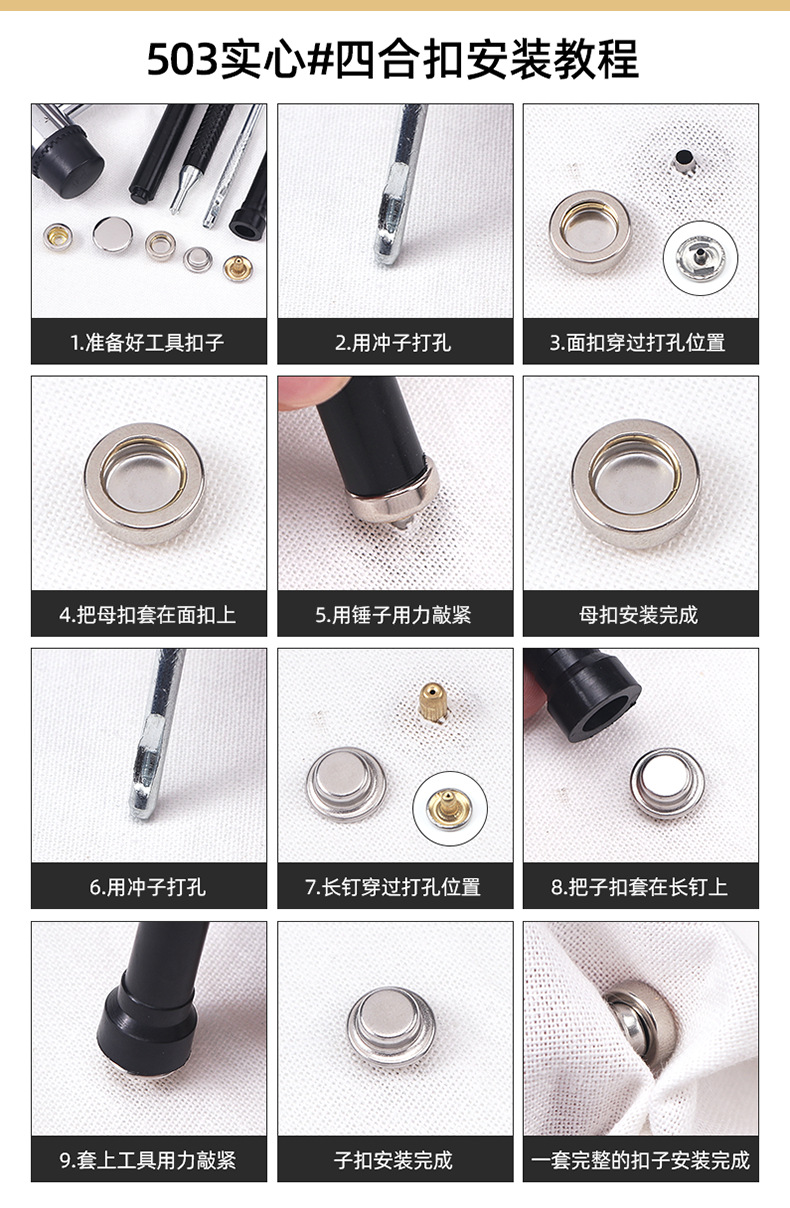 503实心#四合扣安装教程

1.准备好工具扣子

2.用冲子打孔

3.面扣穿过打孔位置

4.把母扣套在面扣上

5.用锤子用力敲紧

母扣安装完成

6.用冲子打孔

7.长钉穿过打孔位置

8.把子扣套在长钉上

9.套上工具用力敲紧

子扣安装完成

一套完整的扣子安装完成