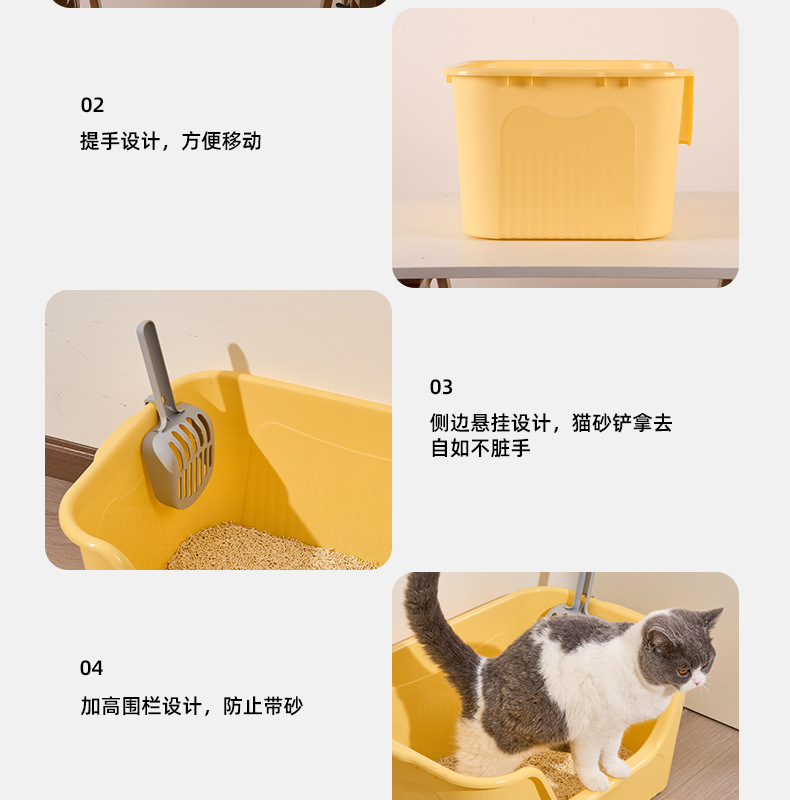 02
提手设计，方便移动

03
侧边悬挂设计，猫砂铲拿去自如不脏手

04
加高围栏设计，防止带砂